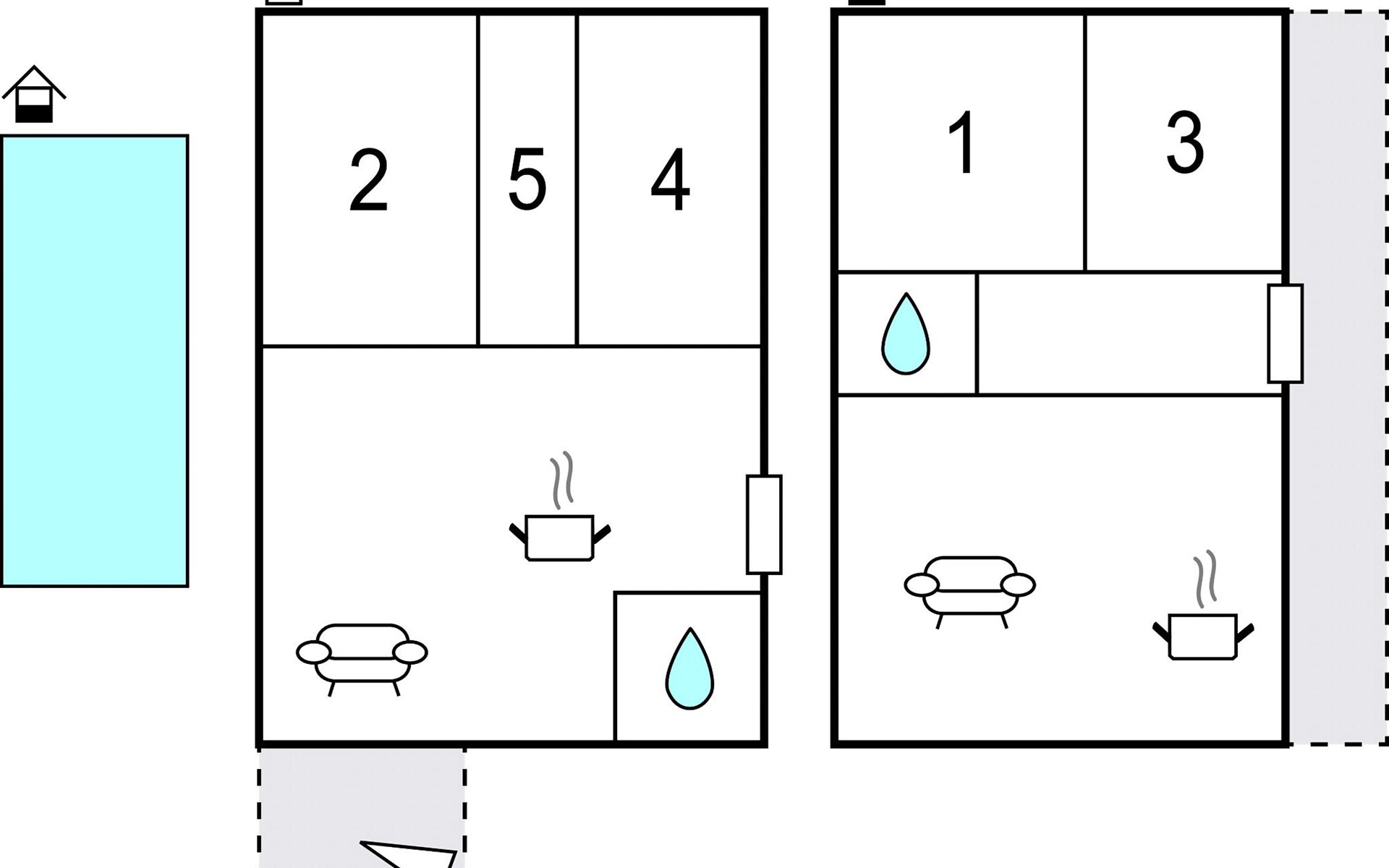 2
5
4
1
3