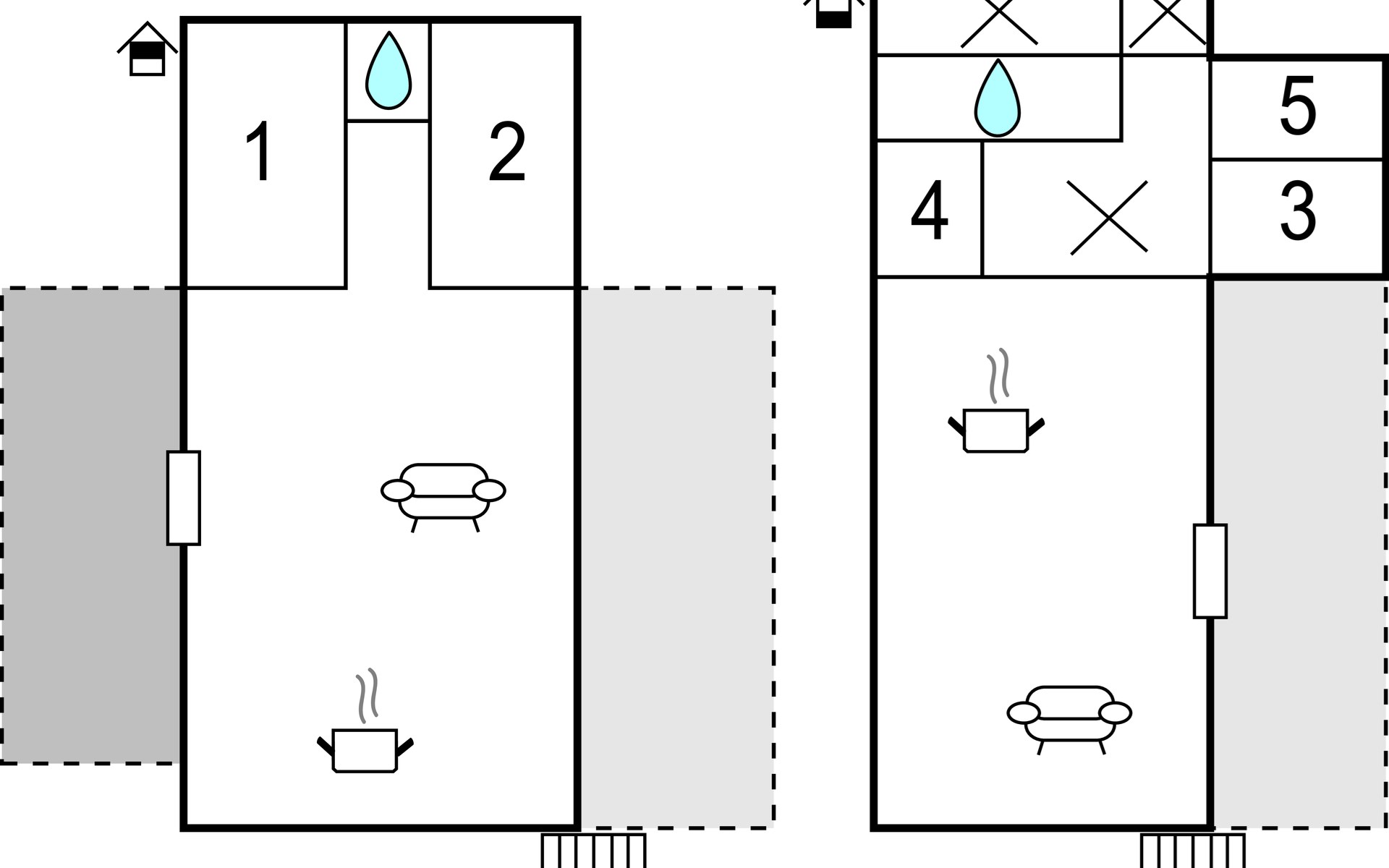 1
2
5
4
3