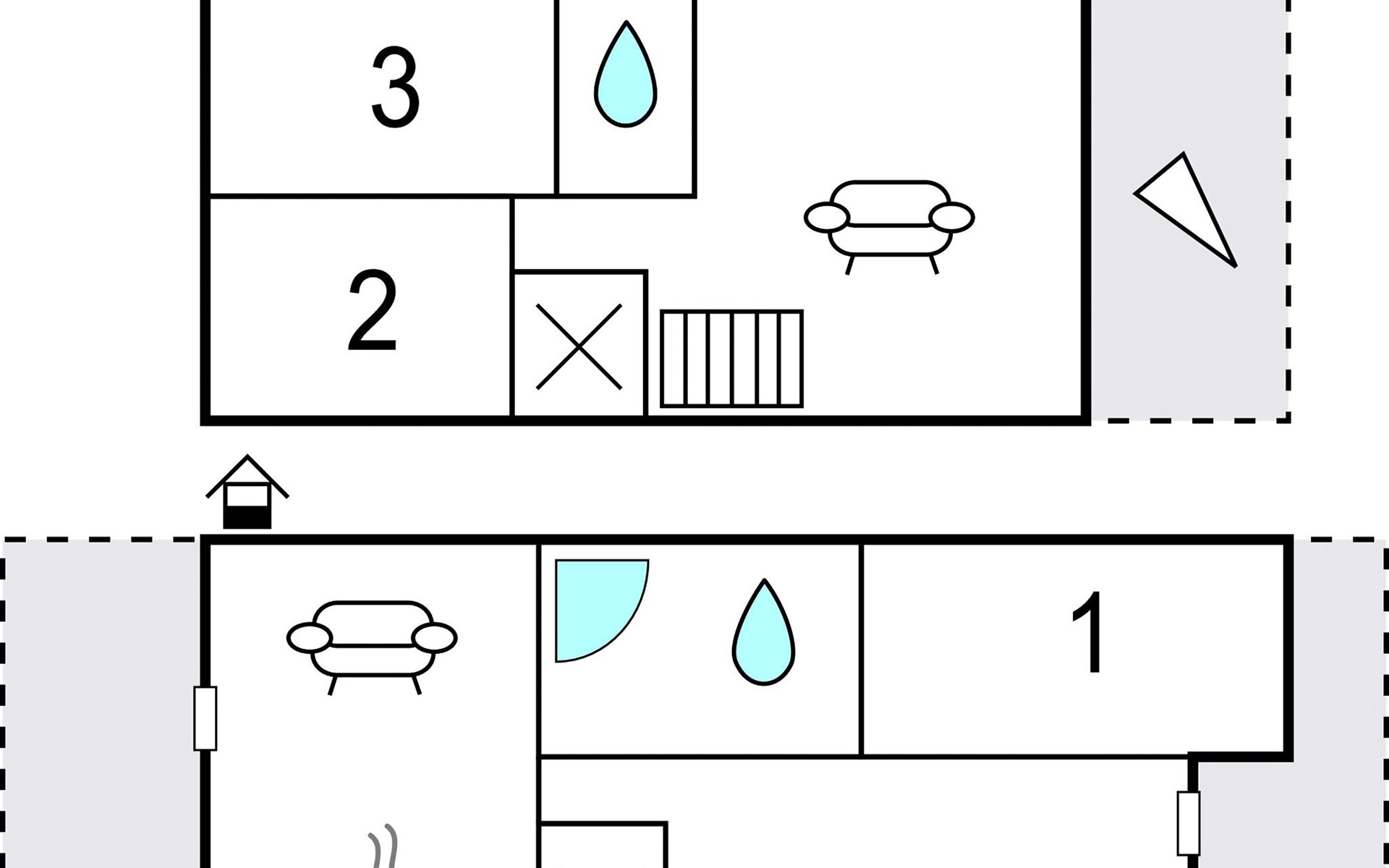 3

2

1