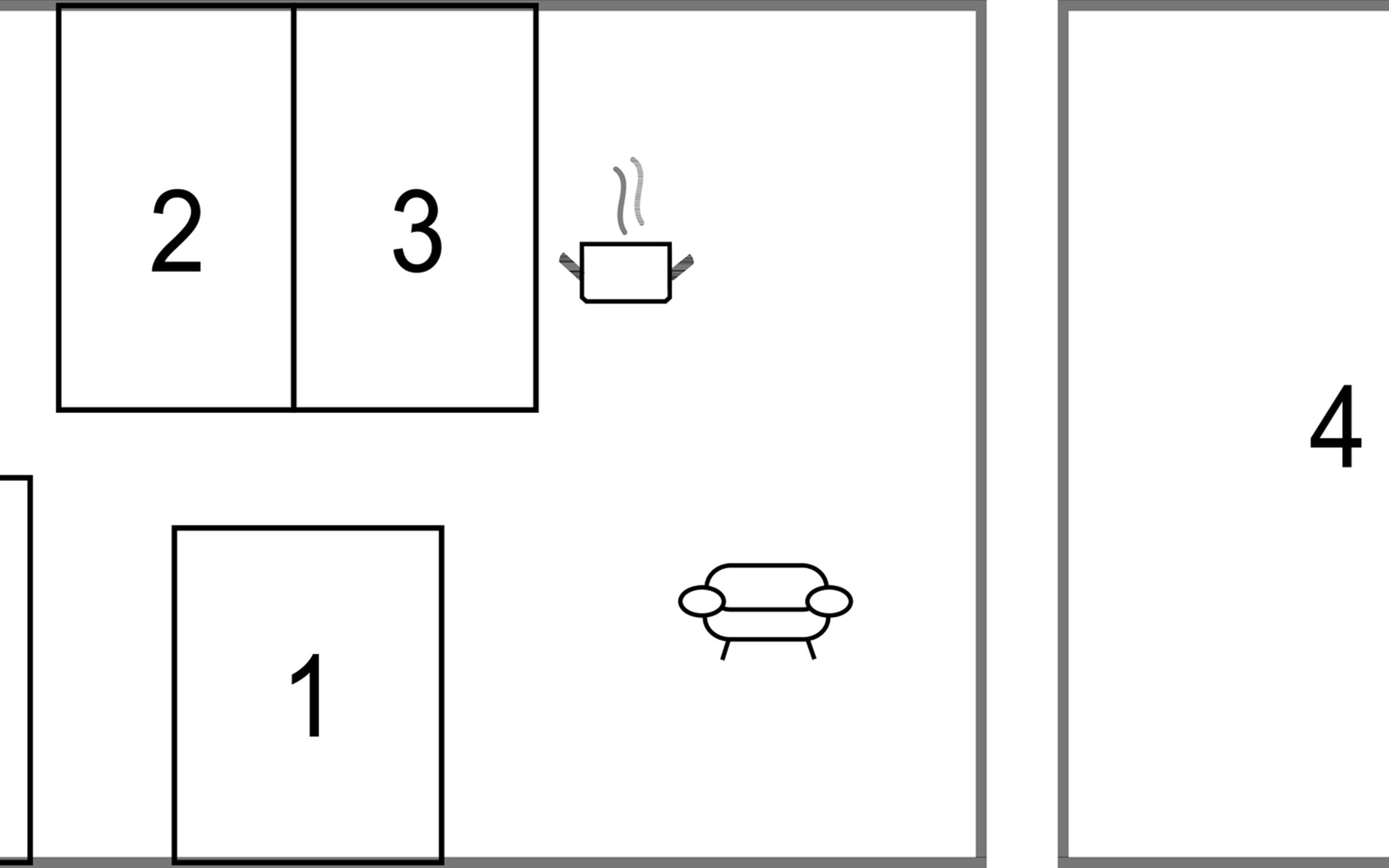 2
3
4
1