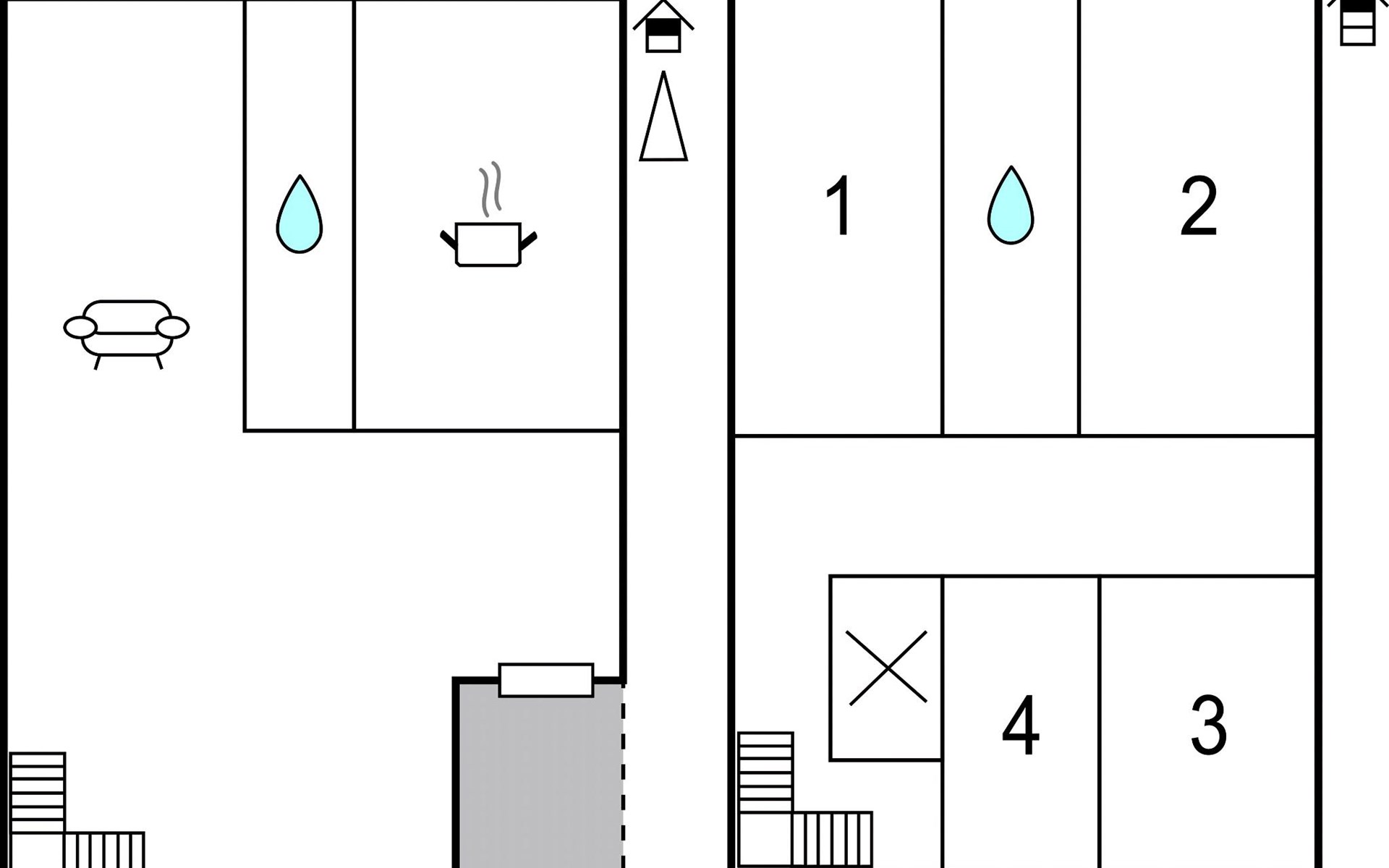 1
2
4
3