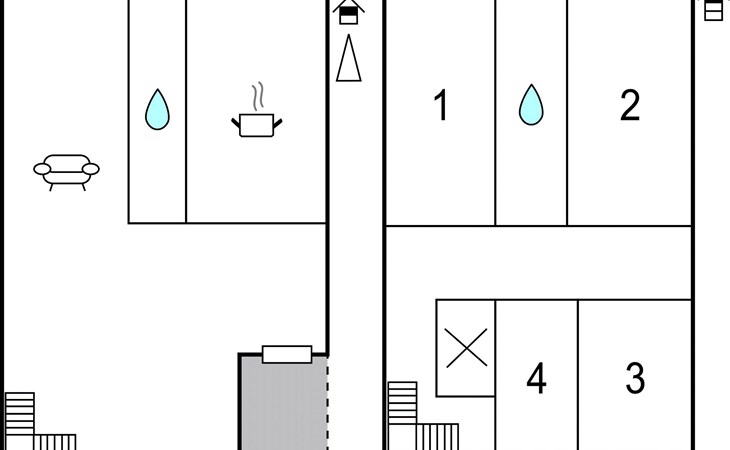 1
2
4
3