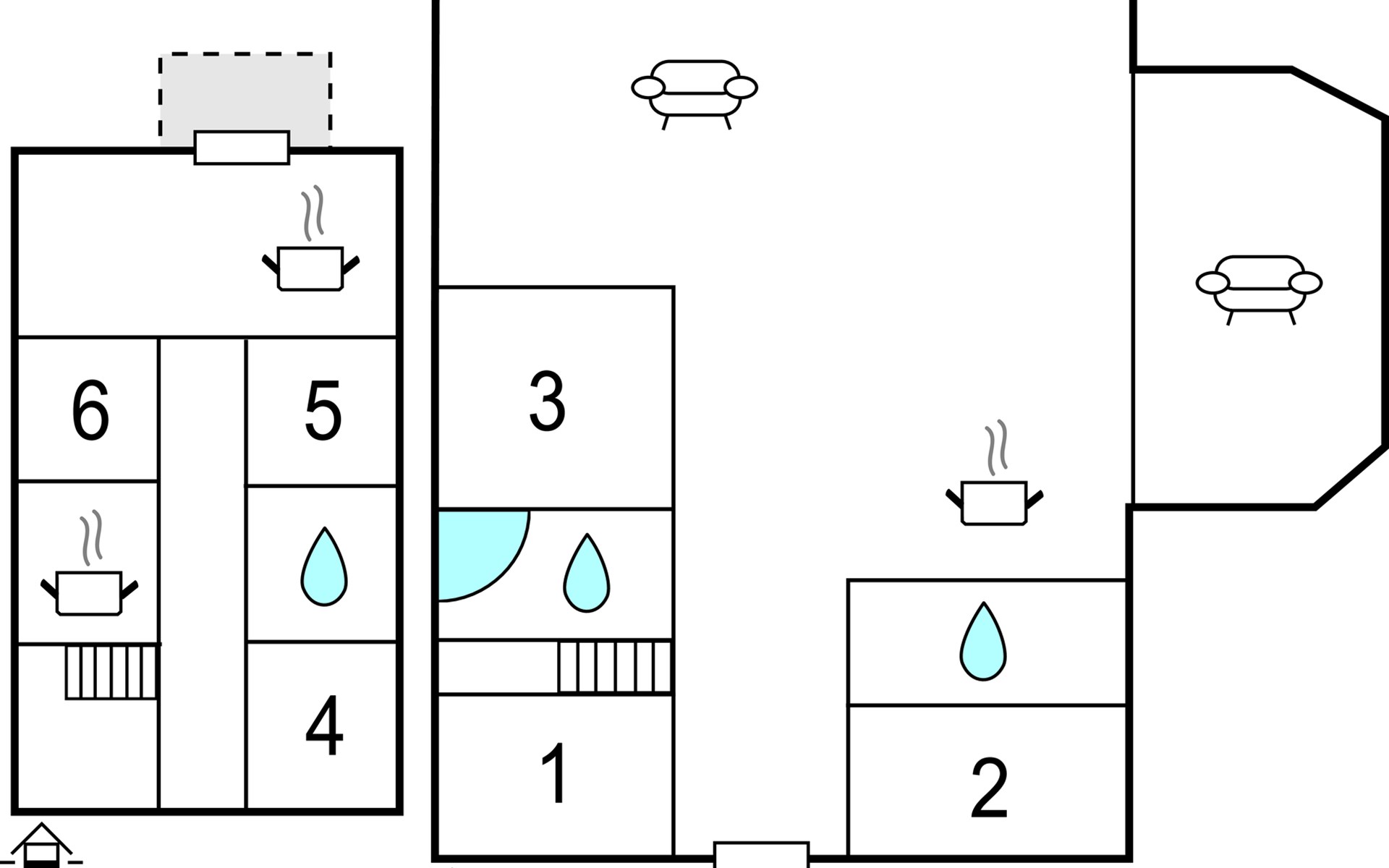 6
5
4
3
1
2