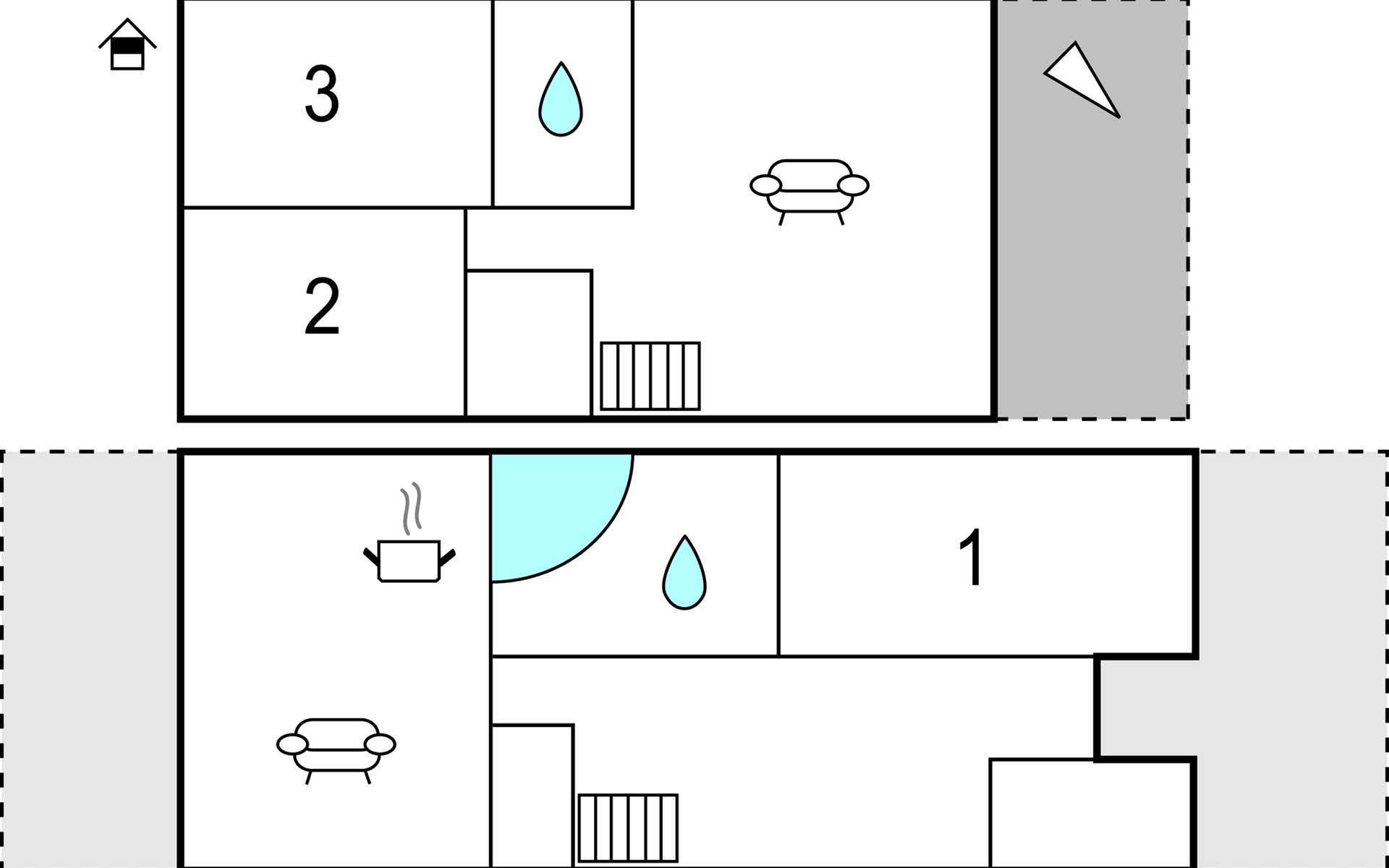 3

2

1