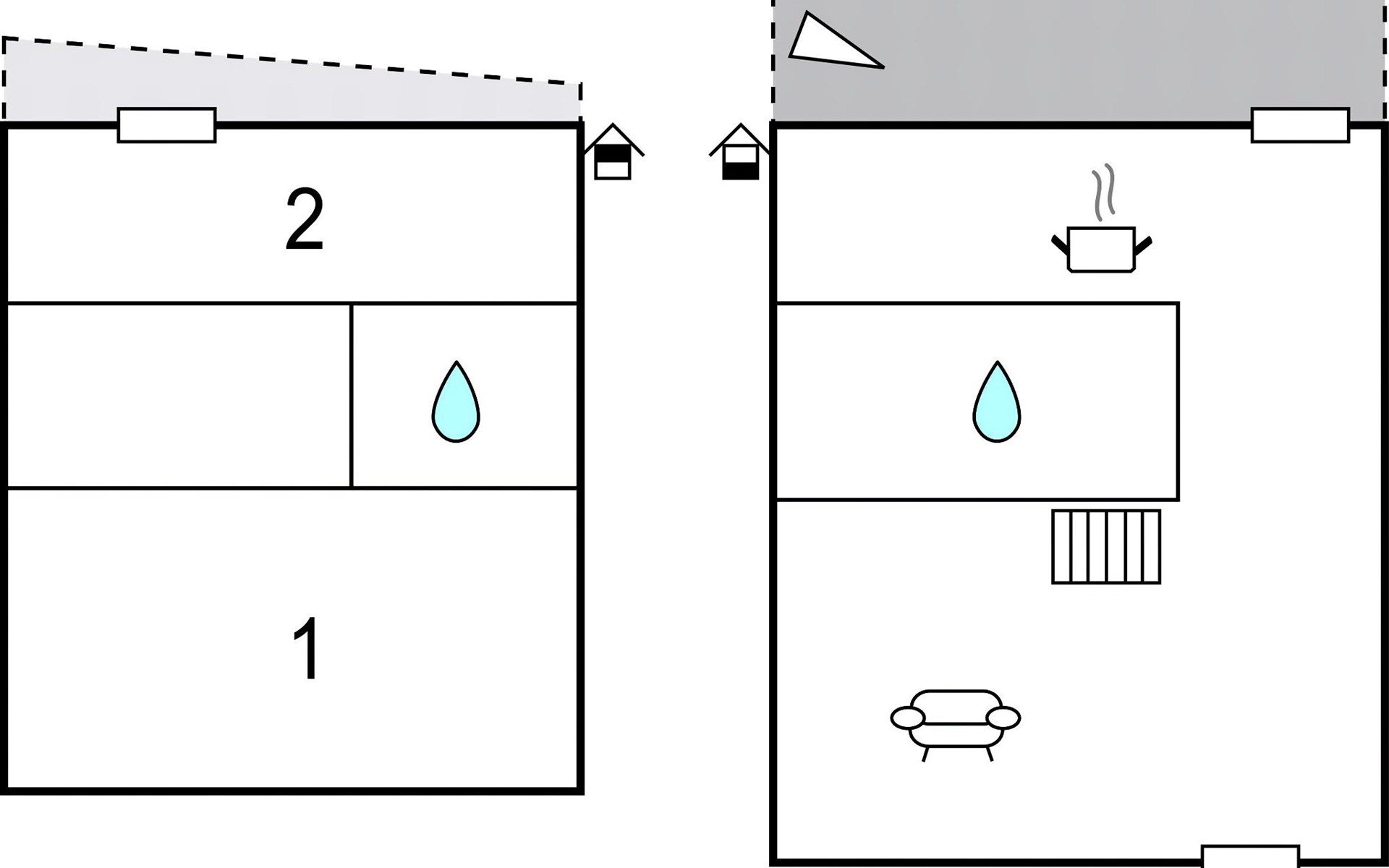 2

1