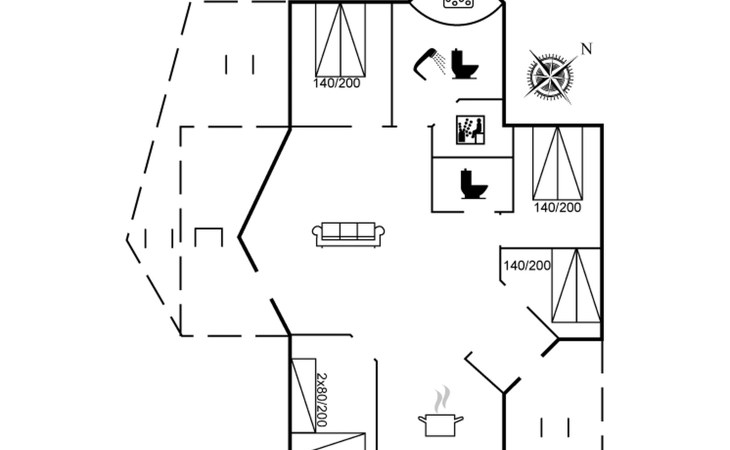 140/200

N

140/200

140/200

2x80/200