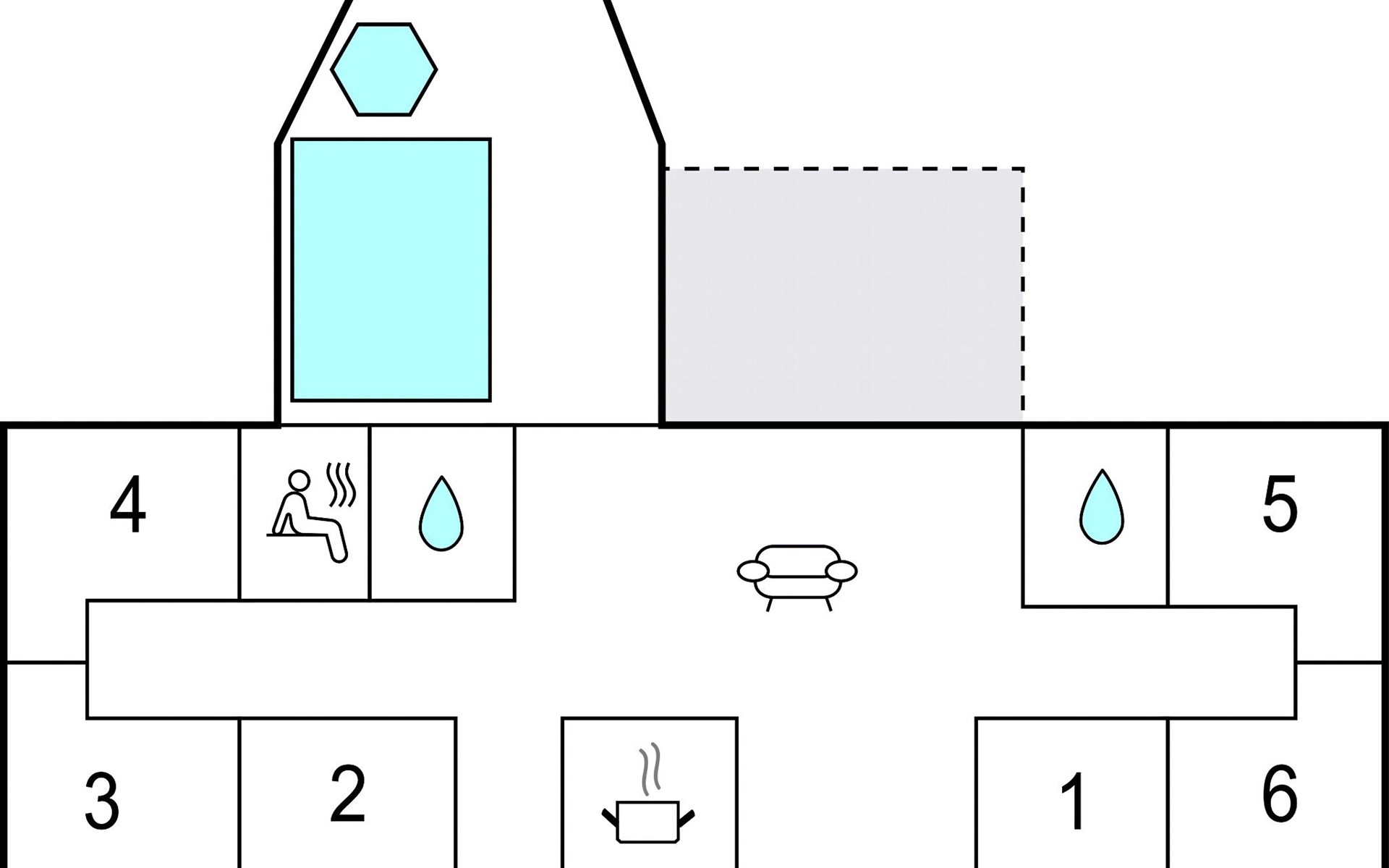 4

5

3

2

1

6