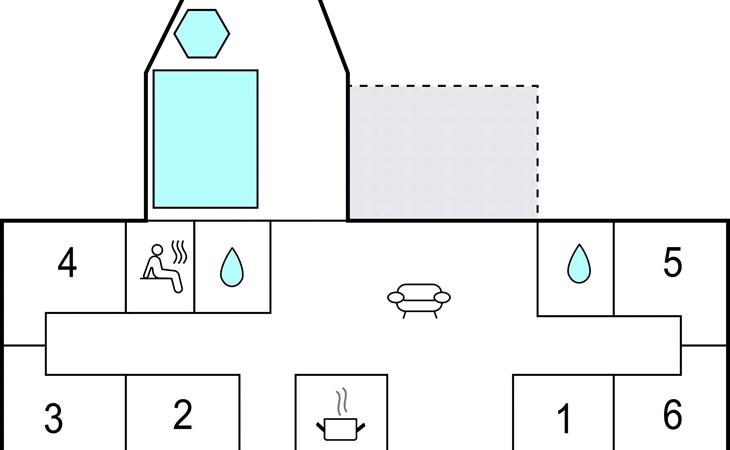 4
5
3
2
1
6