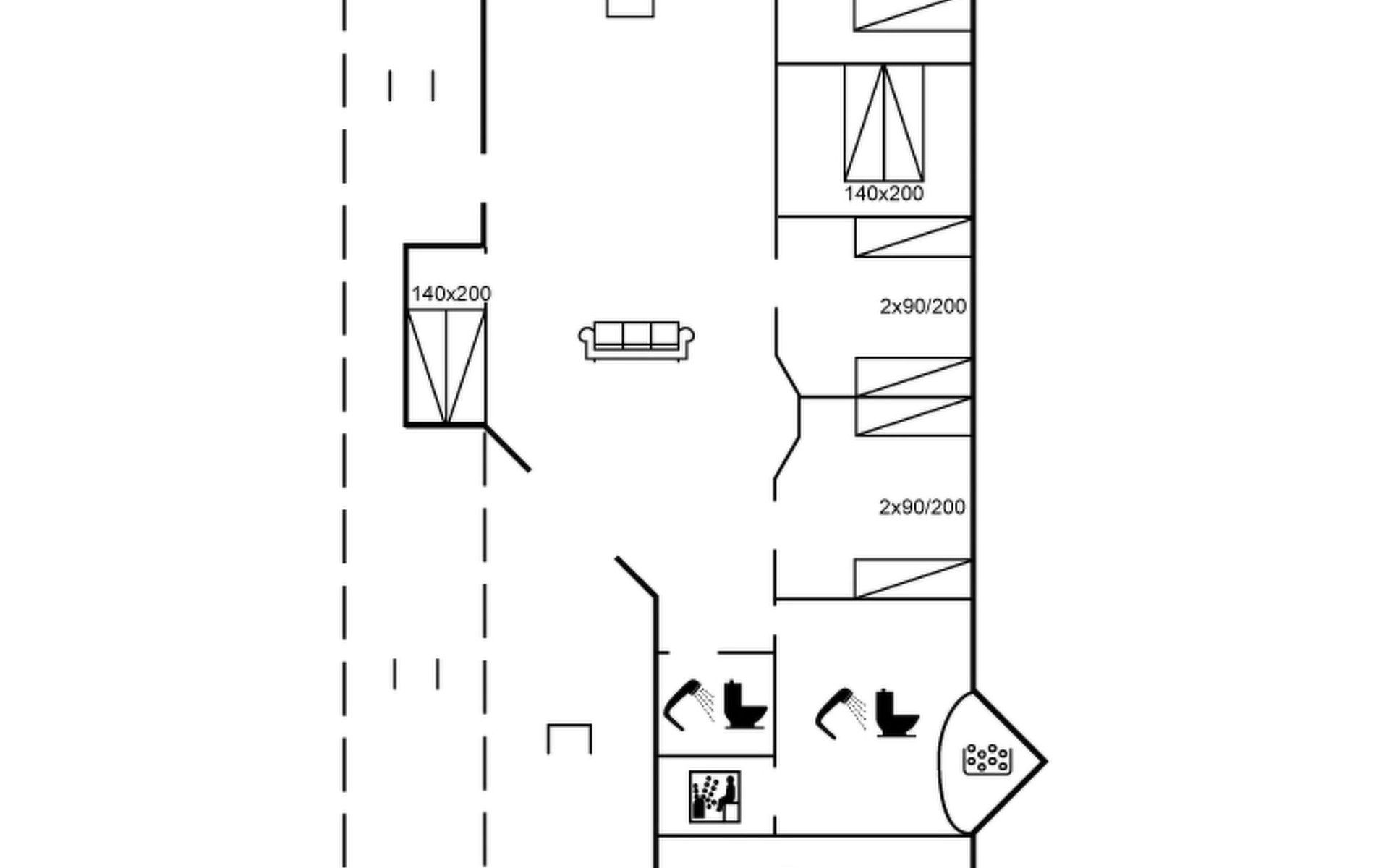 140x200

140x200

2x90/200

2x90/200