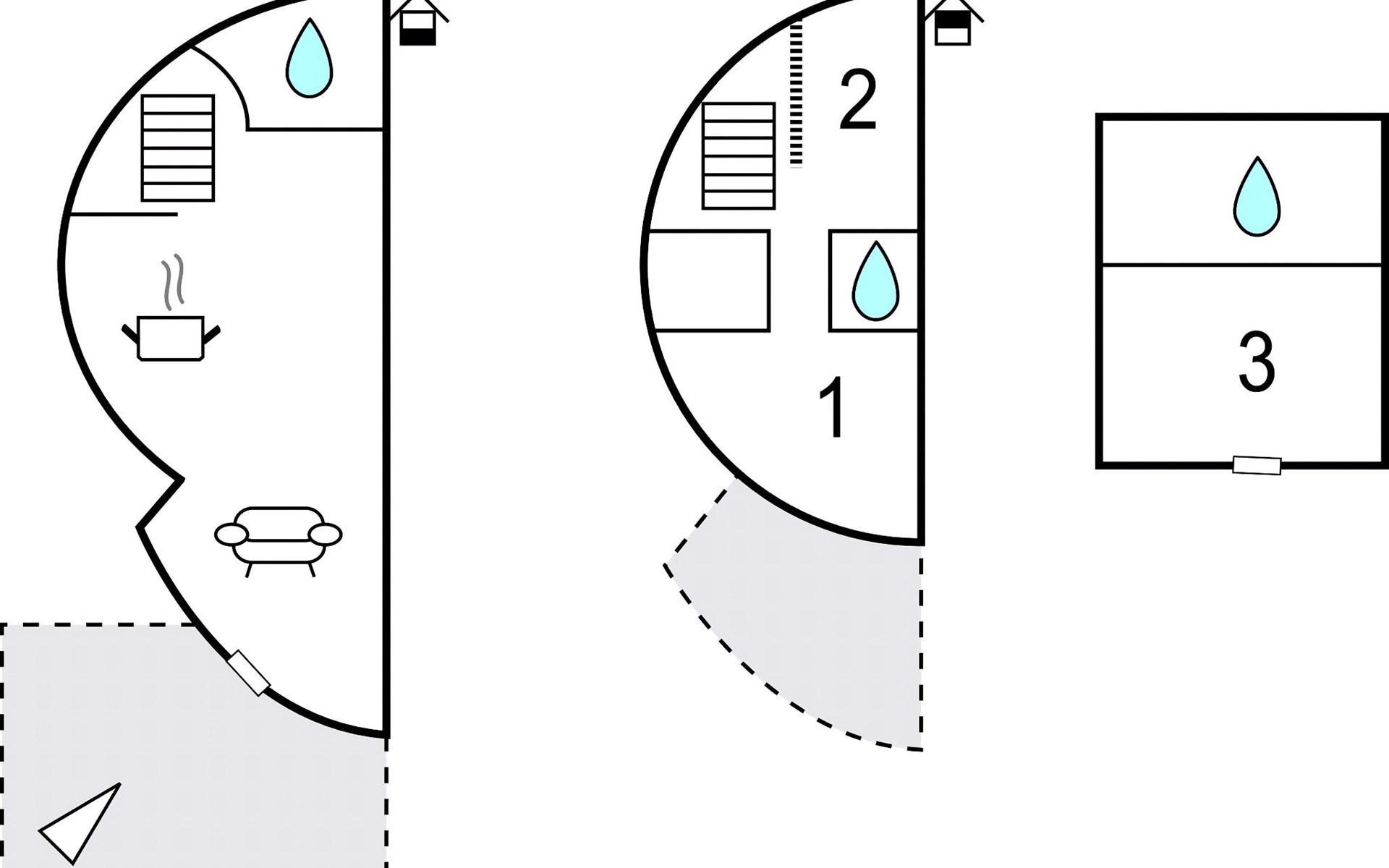 2

1

3