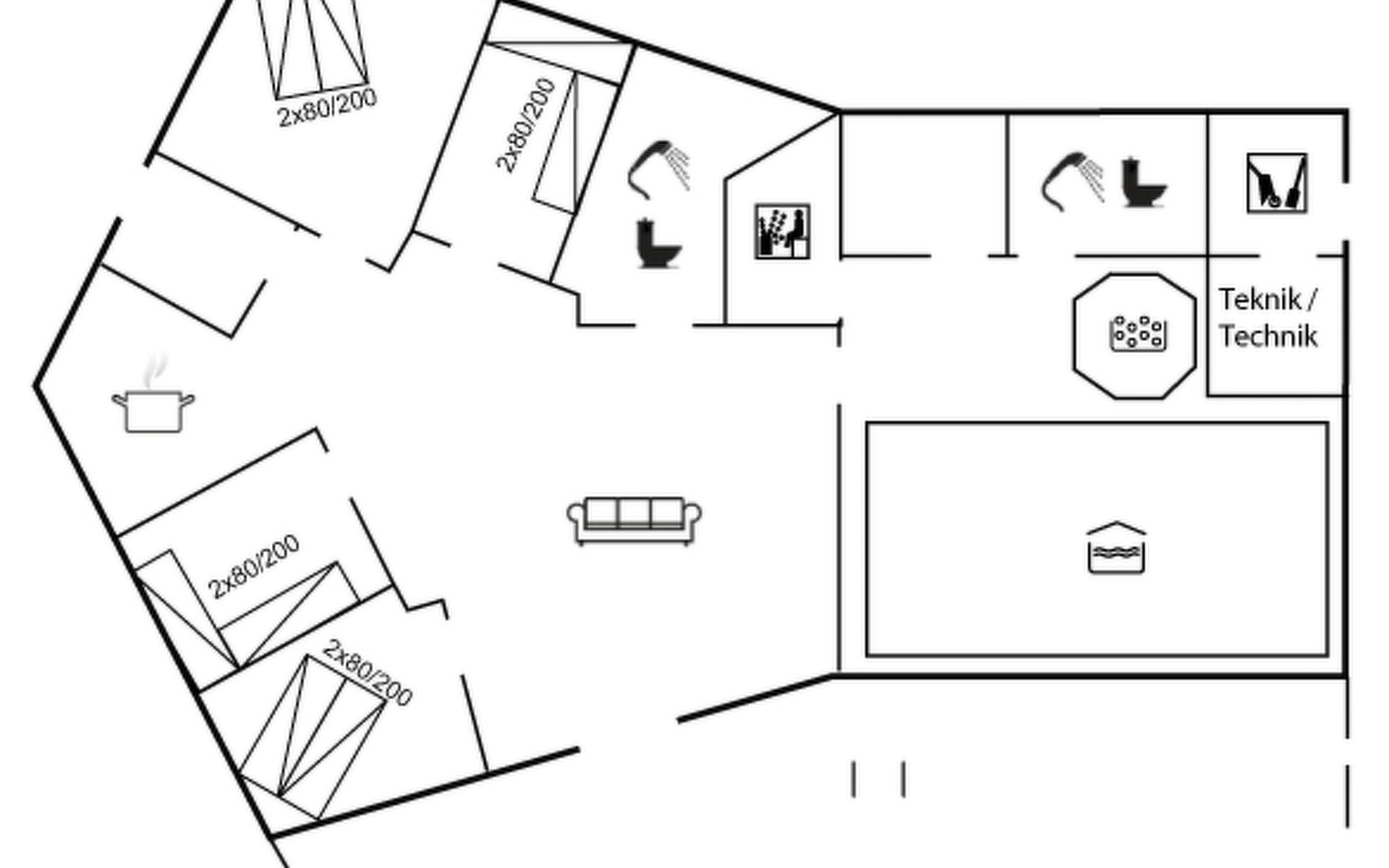 2x80/200

2x80/200

Teknik / Technik

2x80/200

2x80/200