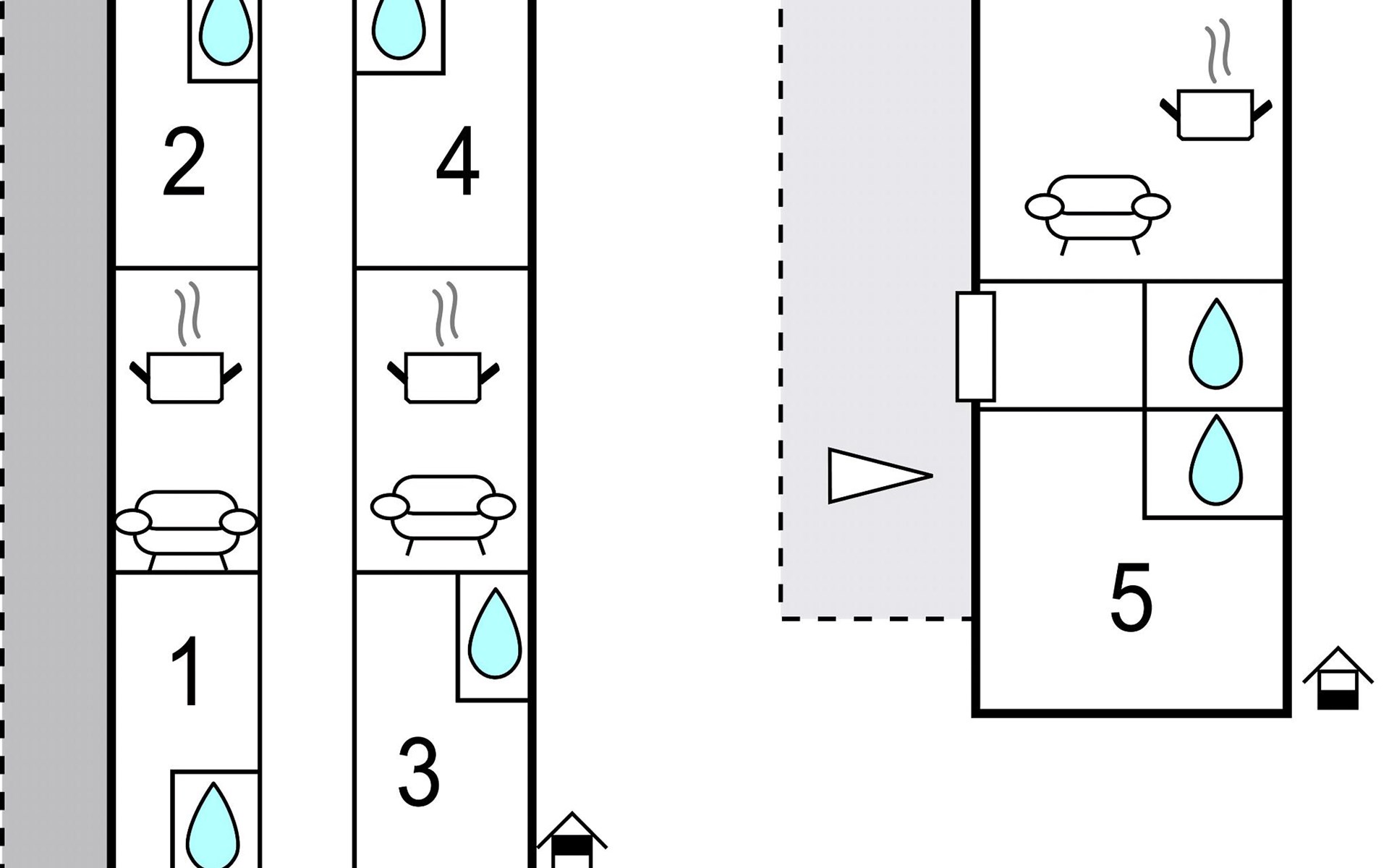 2
4
1
3
5