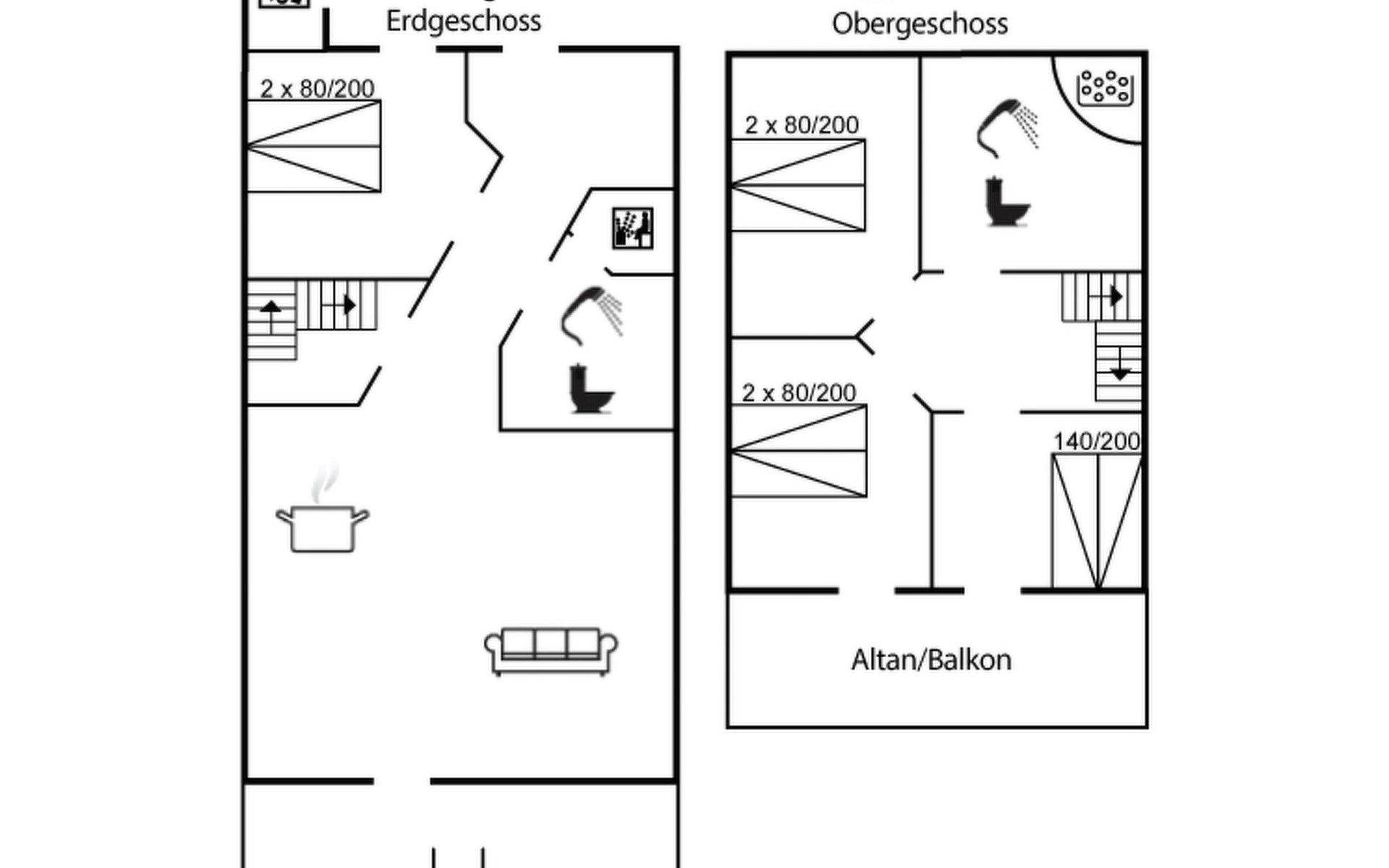 Erdgeschoss

2 x 80/200

Obergeschoss

2 x 80/200

2 x 80/200

140/200

Altan/Balkon