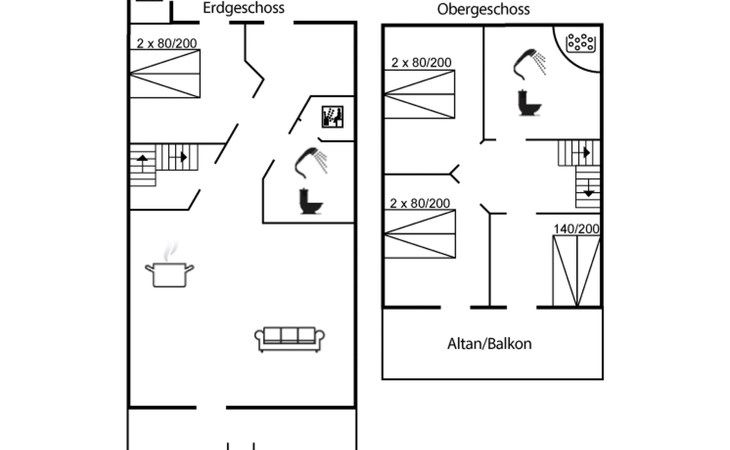 Erdgeschoss

2 x 80/200

Obergeschoss

2 x 80/200

2 x 80/200

140/200

Altan/Balkon