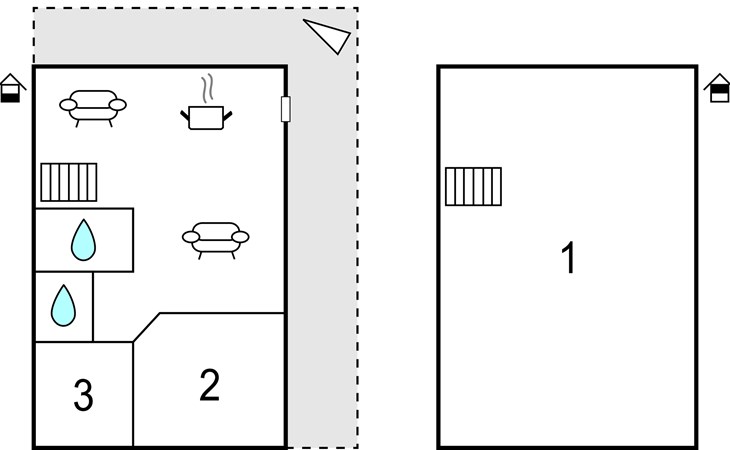 3
2
1