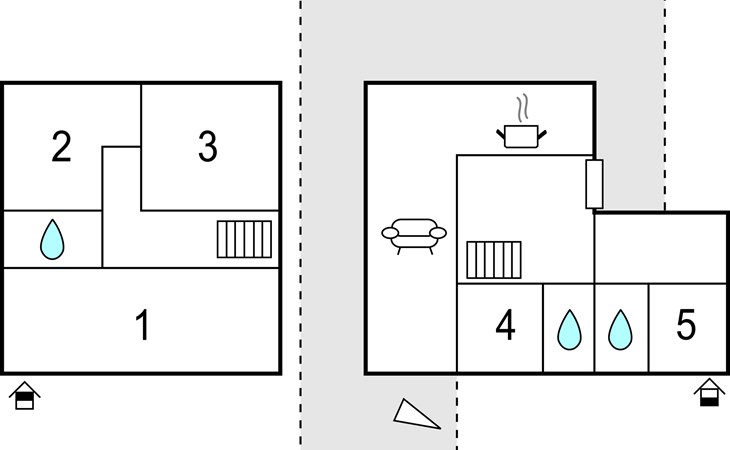 2
3
1
4
5