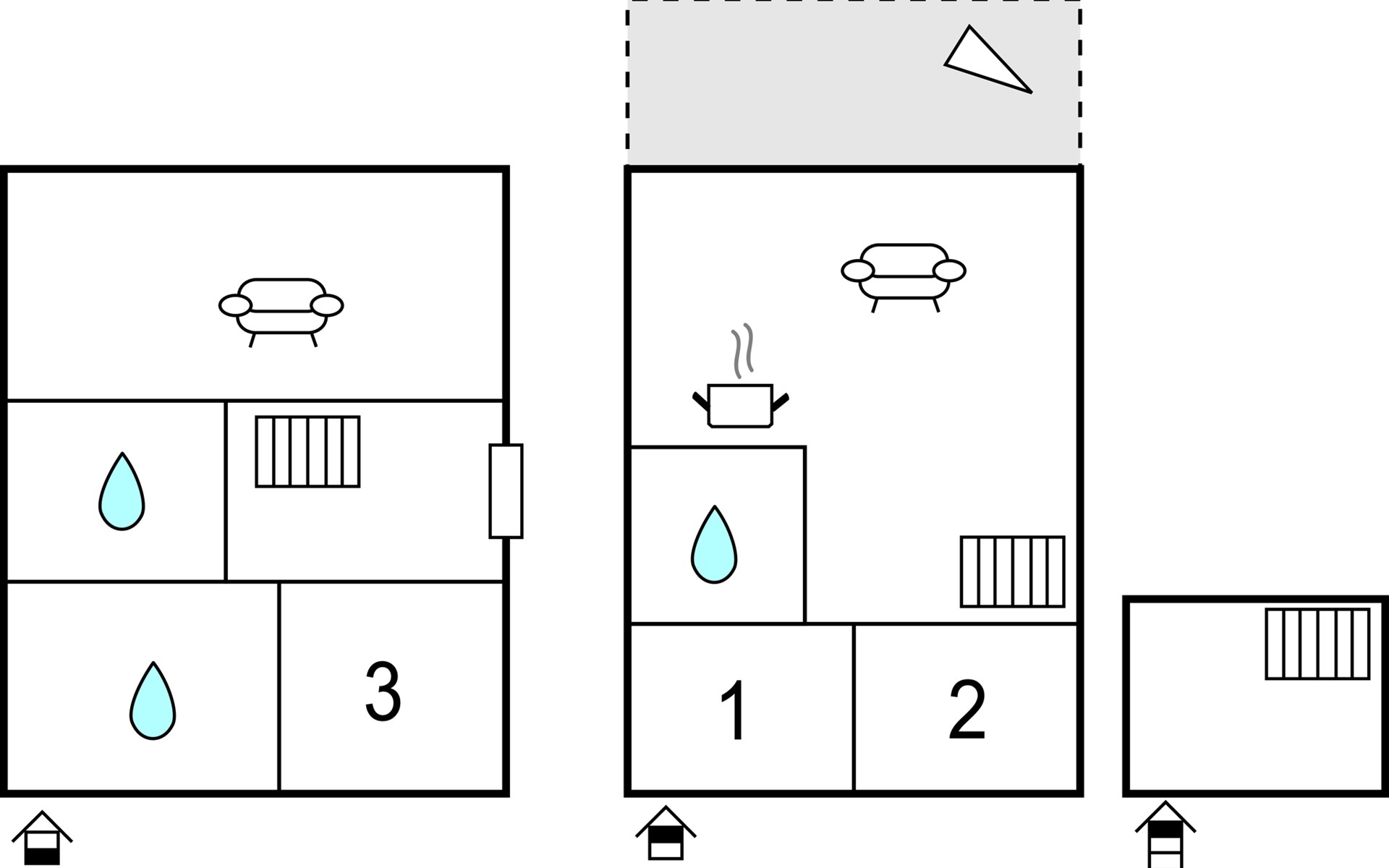 3

1

2