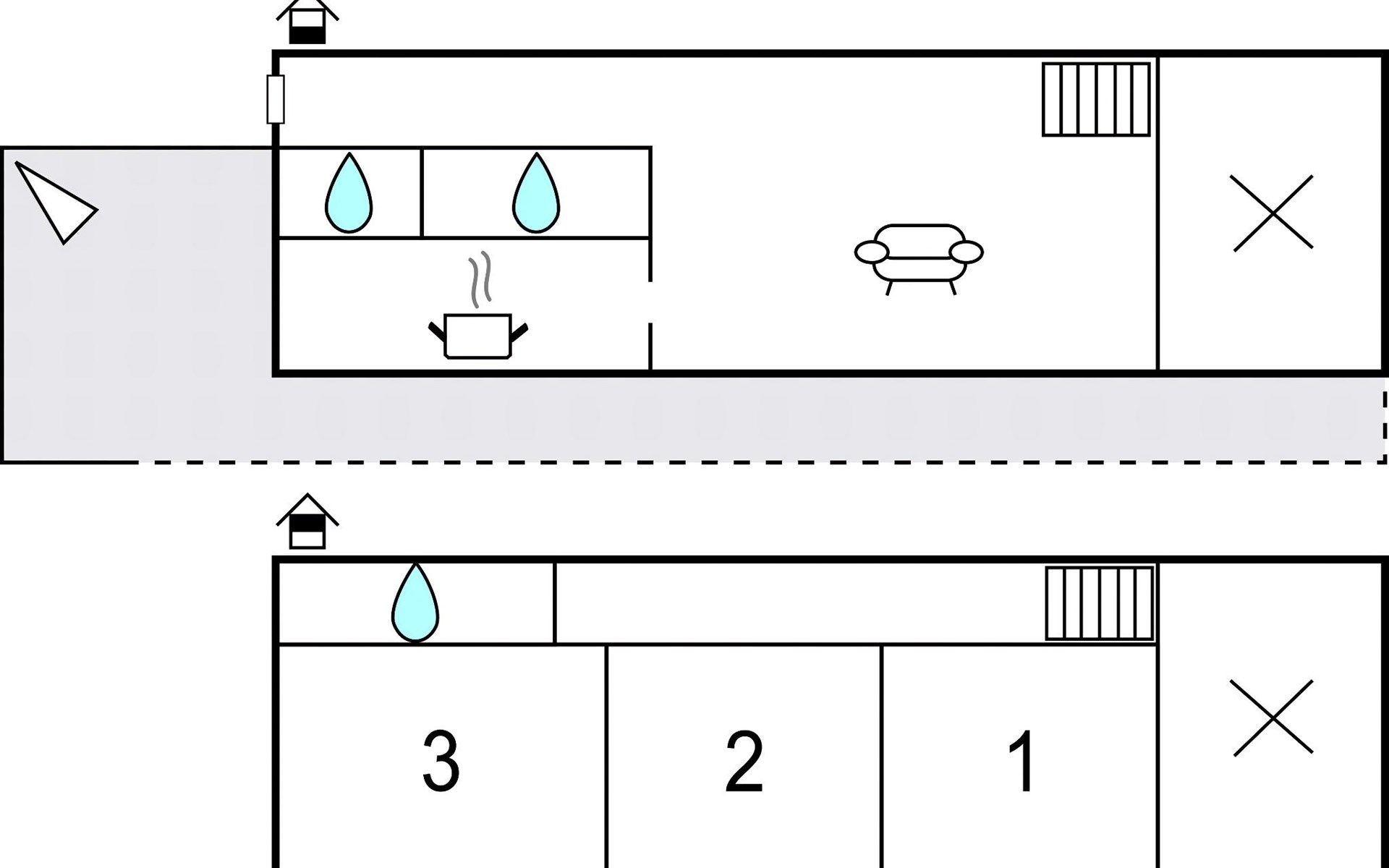 3

2

1