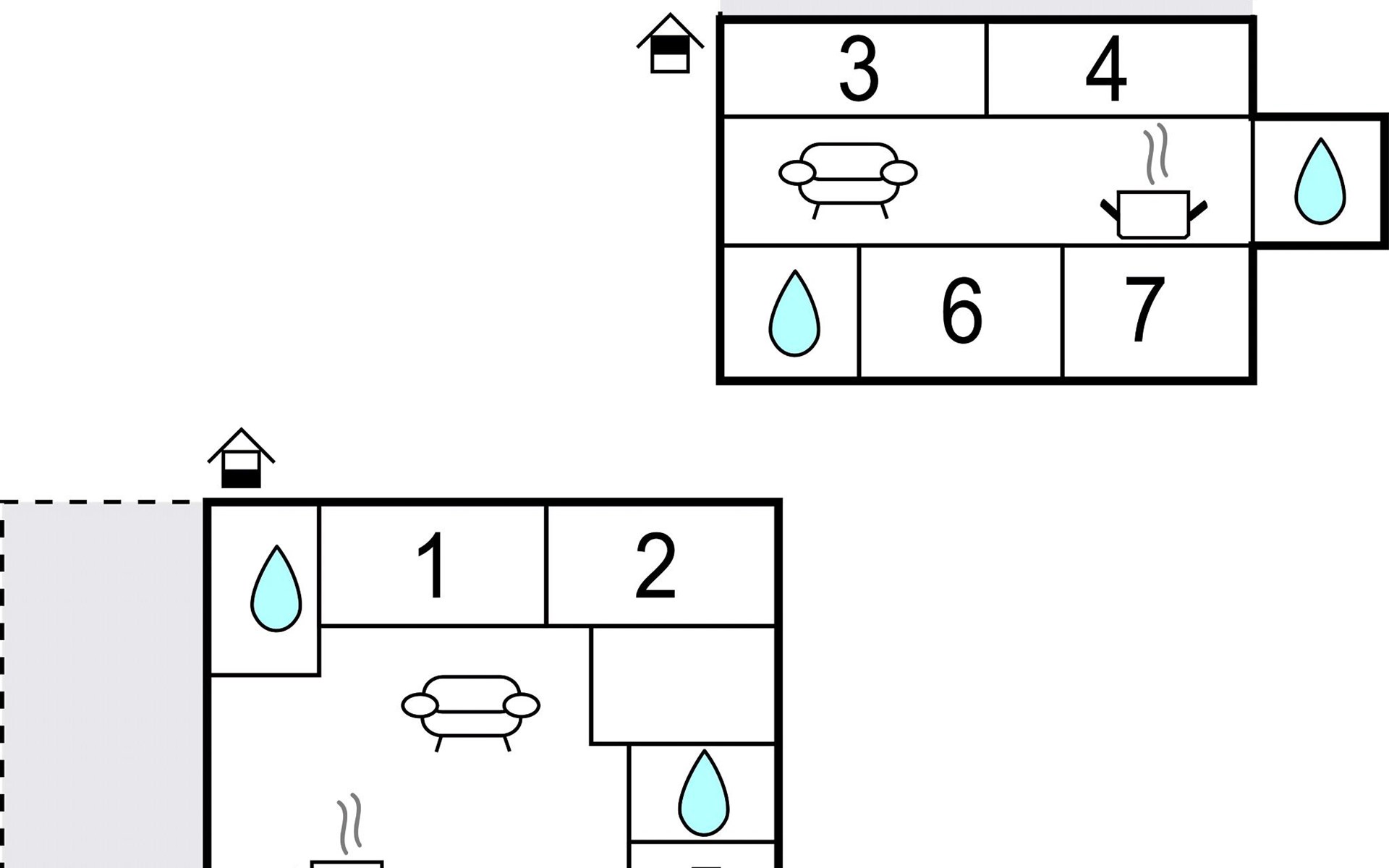 3
4
6
7
1
2