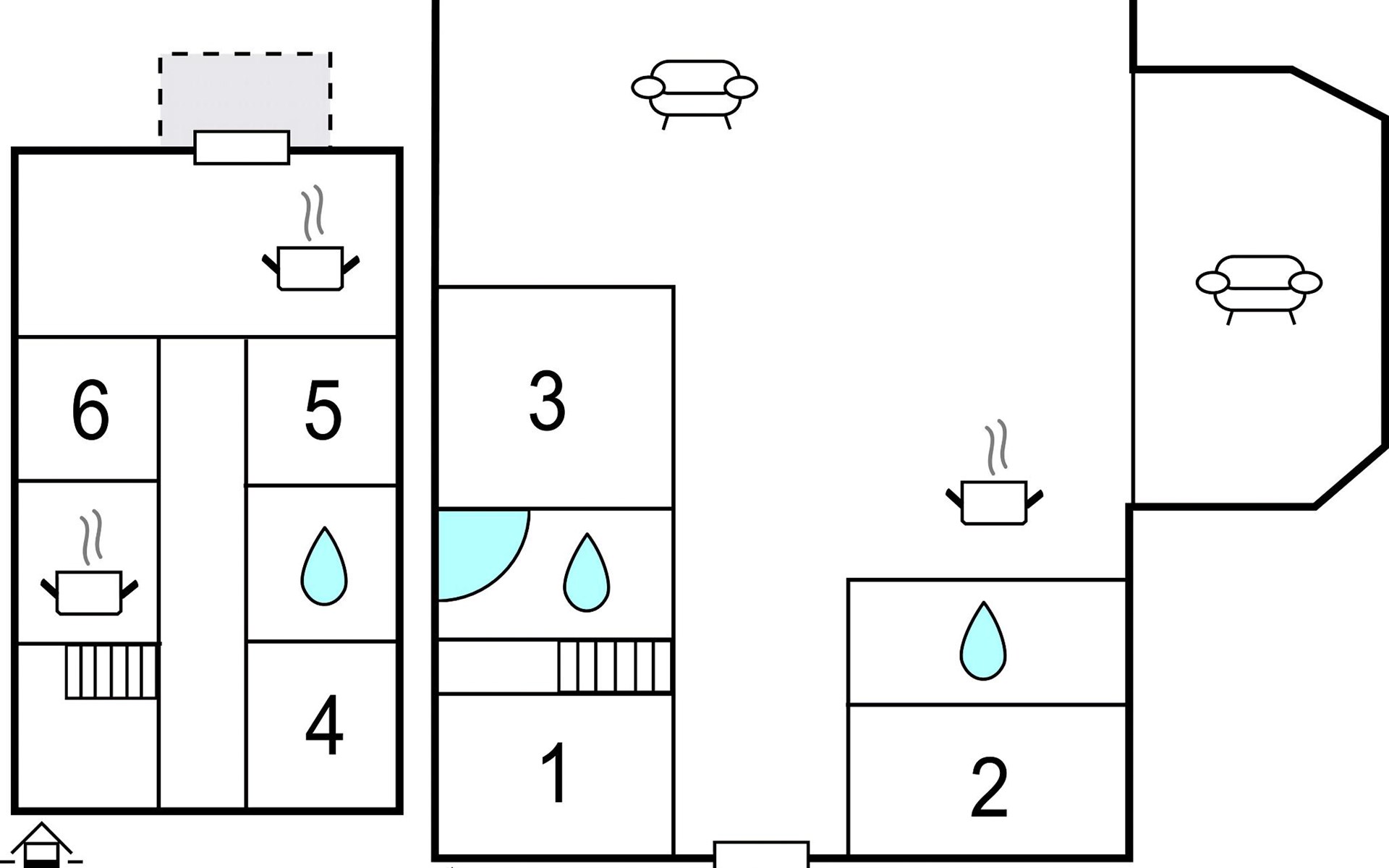 6
5
4
3
1
2