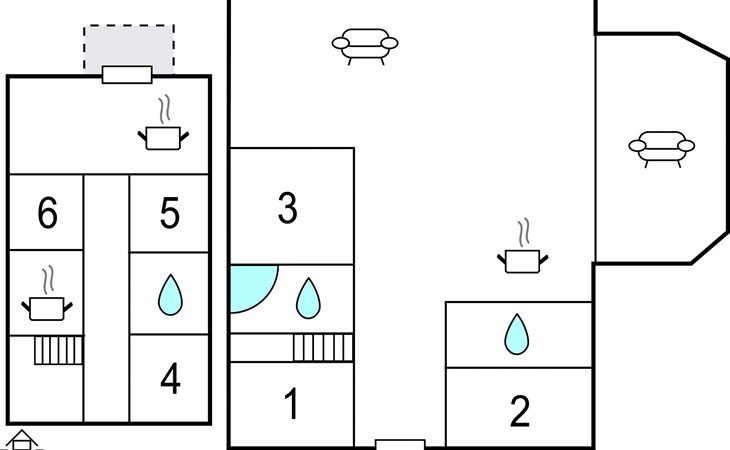 6
5
4
3
1
2