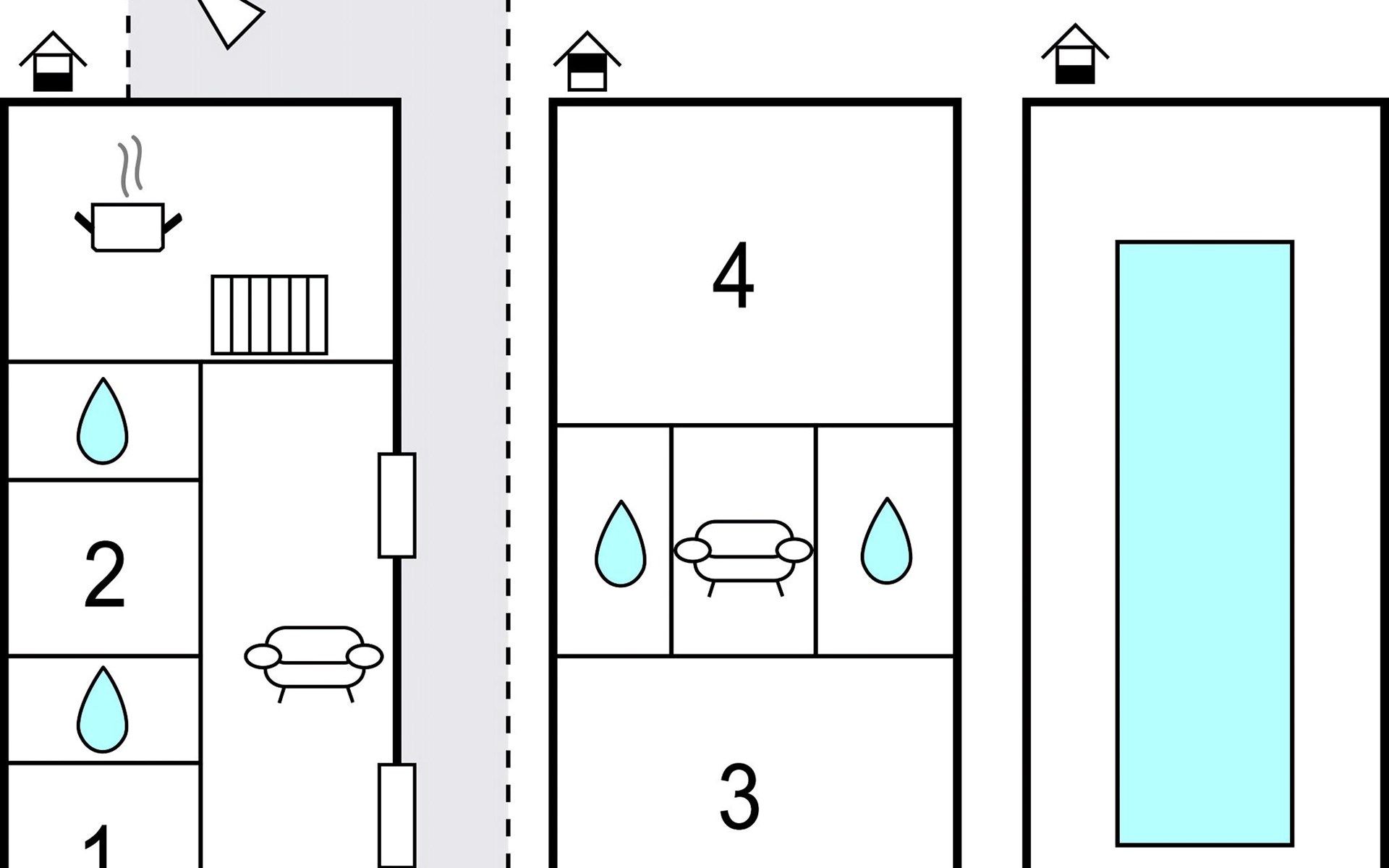 2

1

4

3