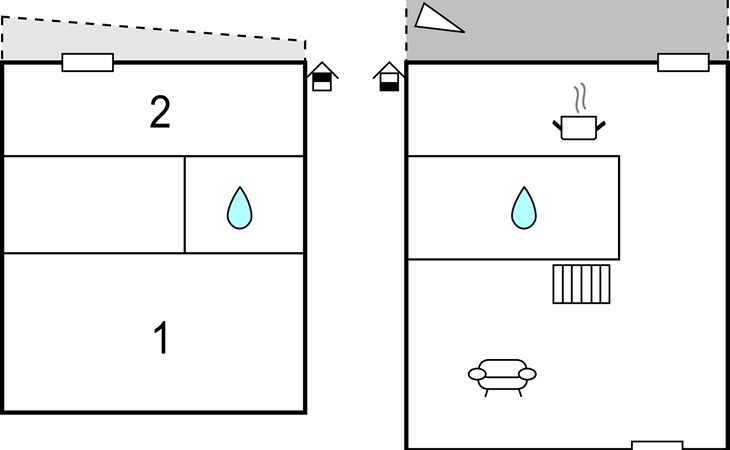 2

1