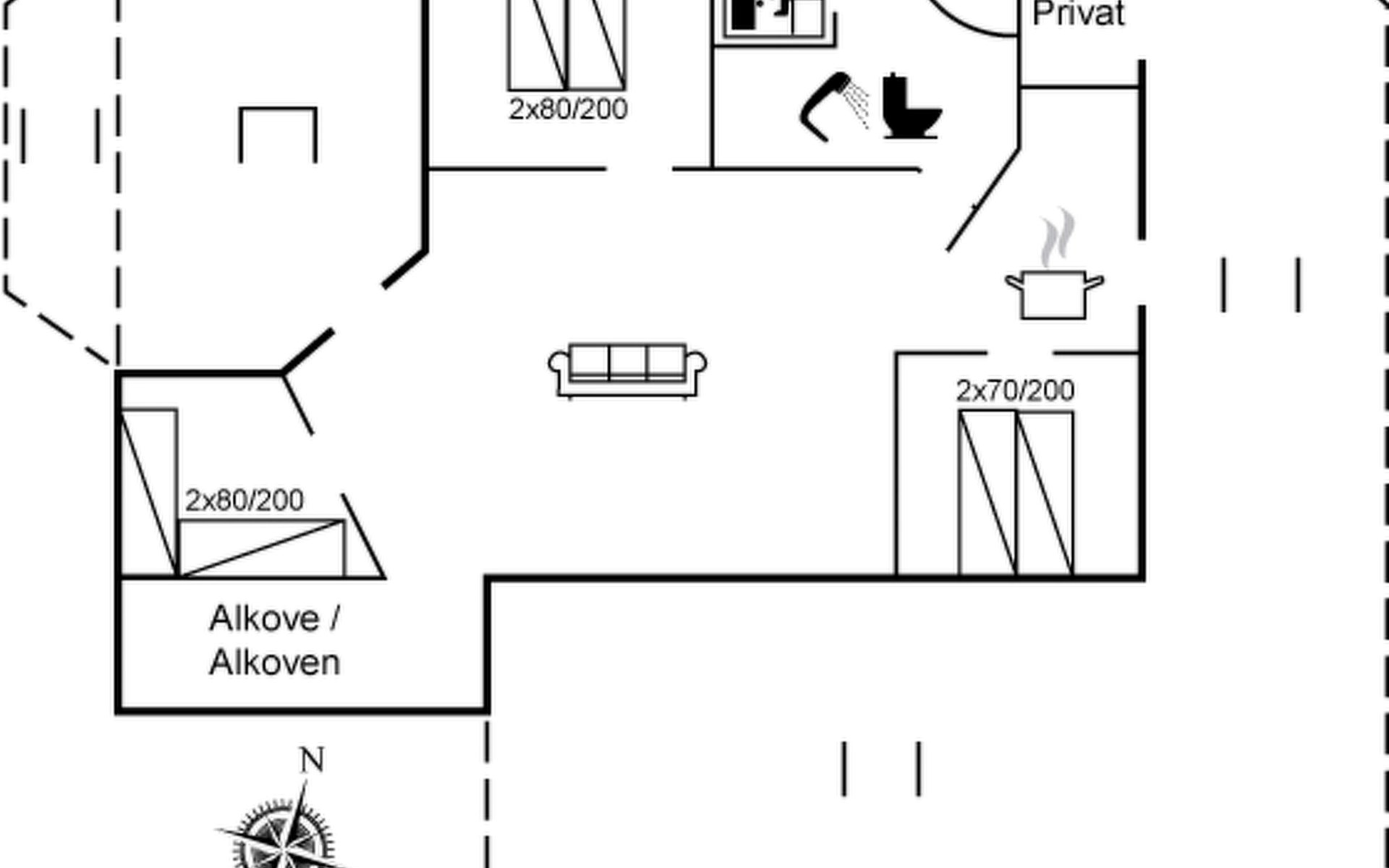 Privat

2x80/200

2x70/200

2x80/200

Alkove / Alkoven

N