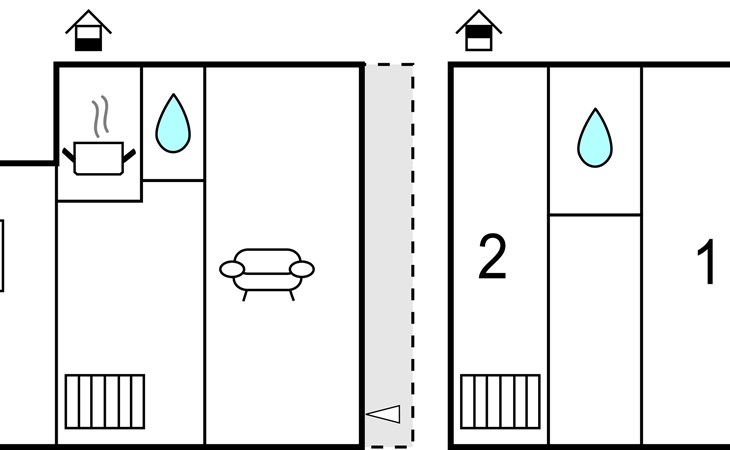 2

1