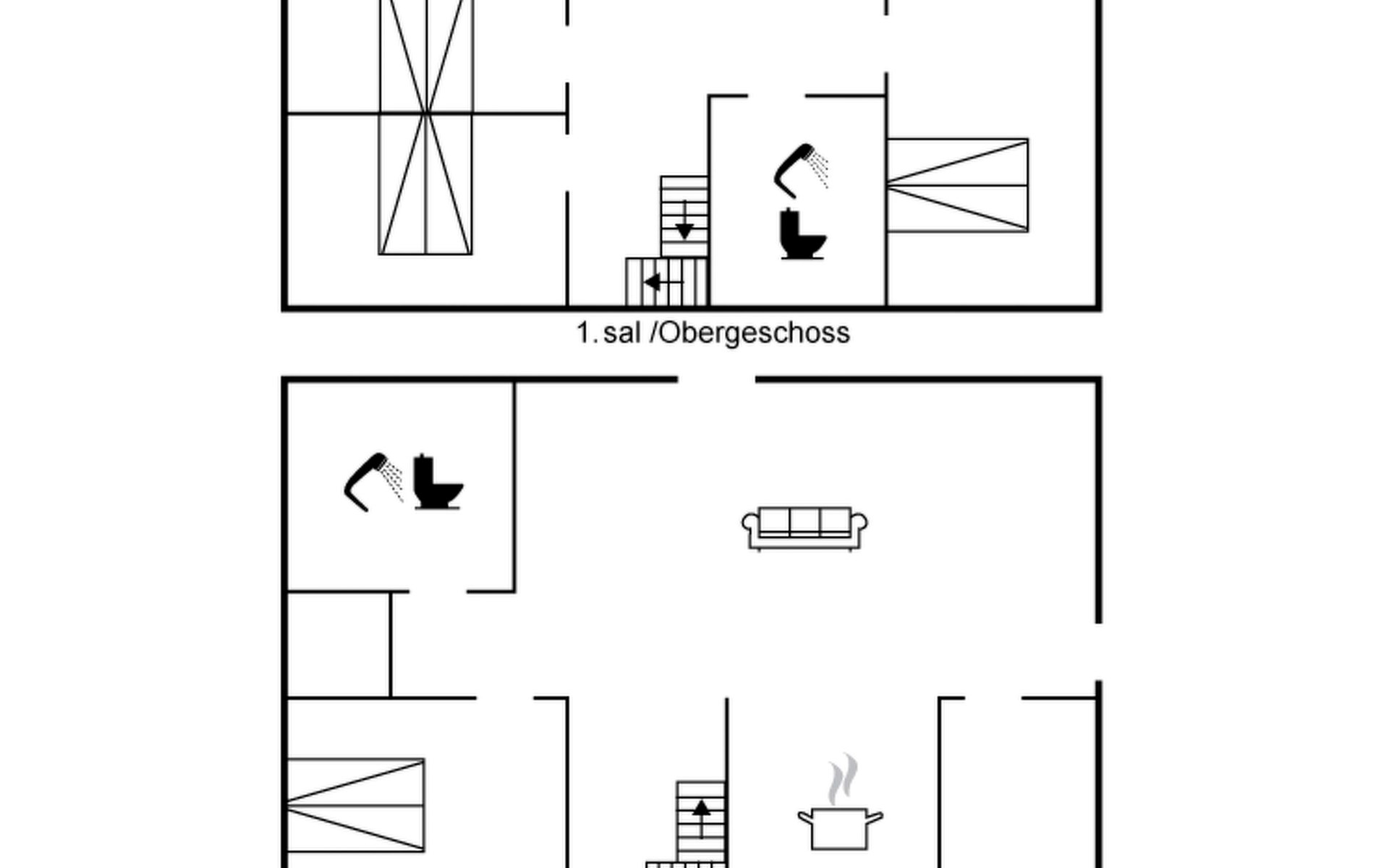 1. sal /Obergeschoss