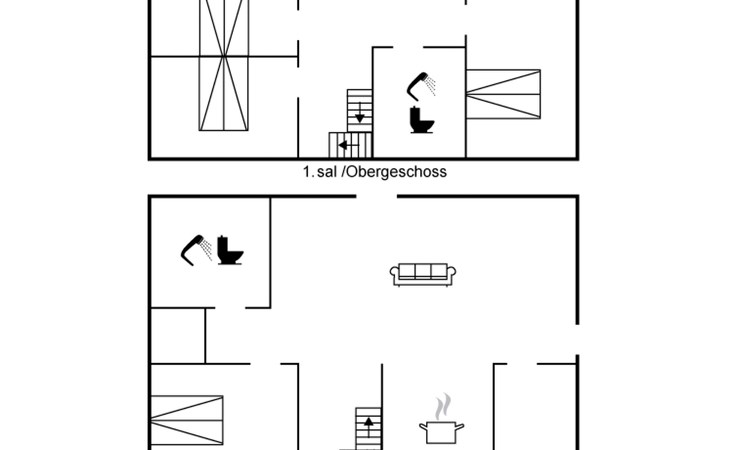 1. sal /Obergeschoss