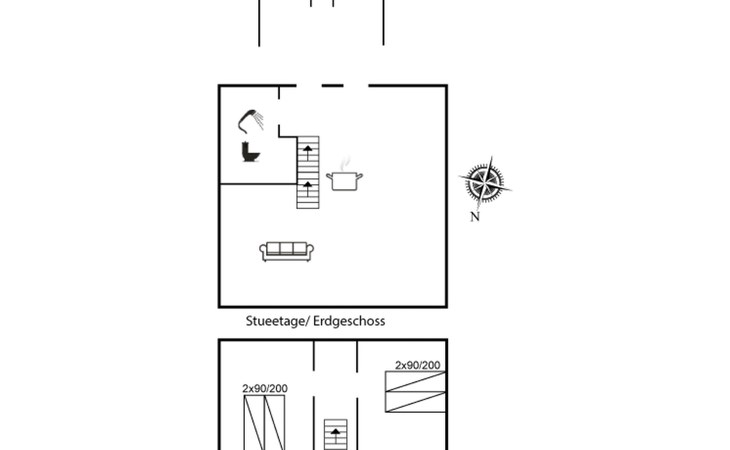 N

Stueetage/ Erdgeschoss

2x90/200

2x90/200