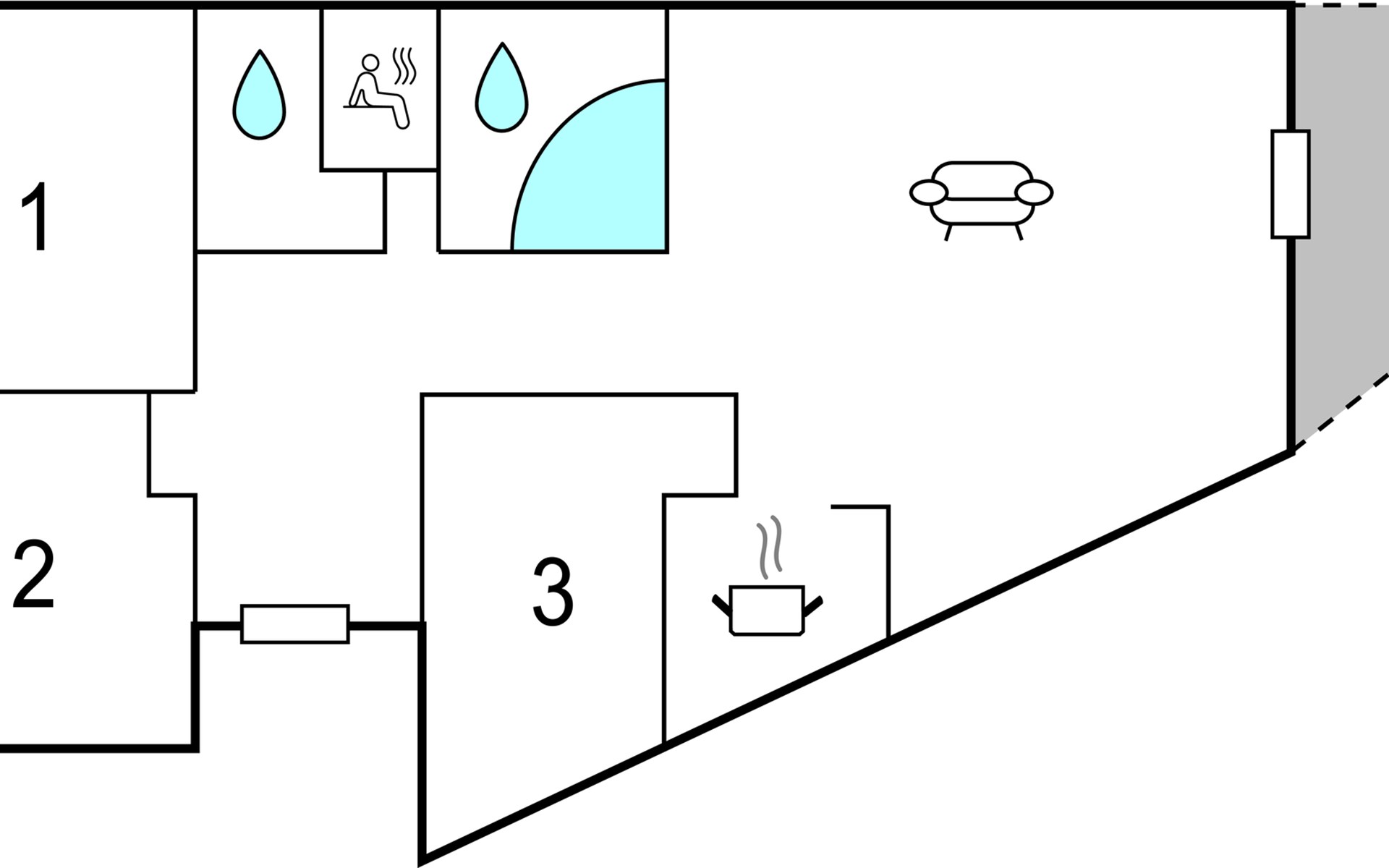 1

2

3