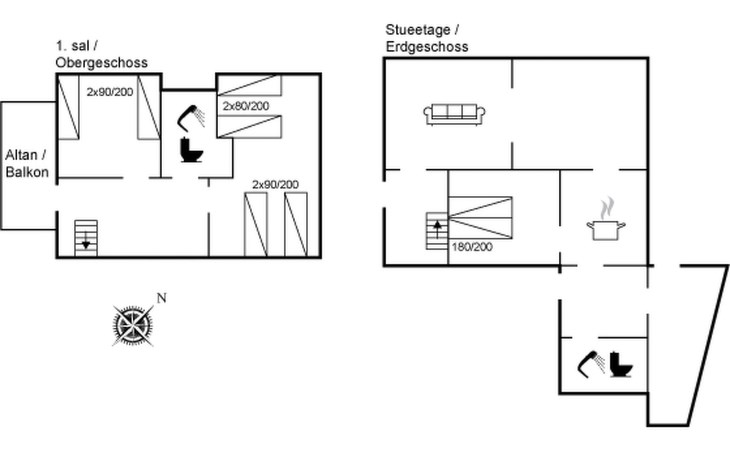 1. sal /
Obergeschoss

2x90/200

2x80/200

Altan /
Balkon

2x90/200

N

Stueetage /
Erdgeschoss

180/200