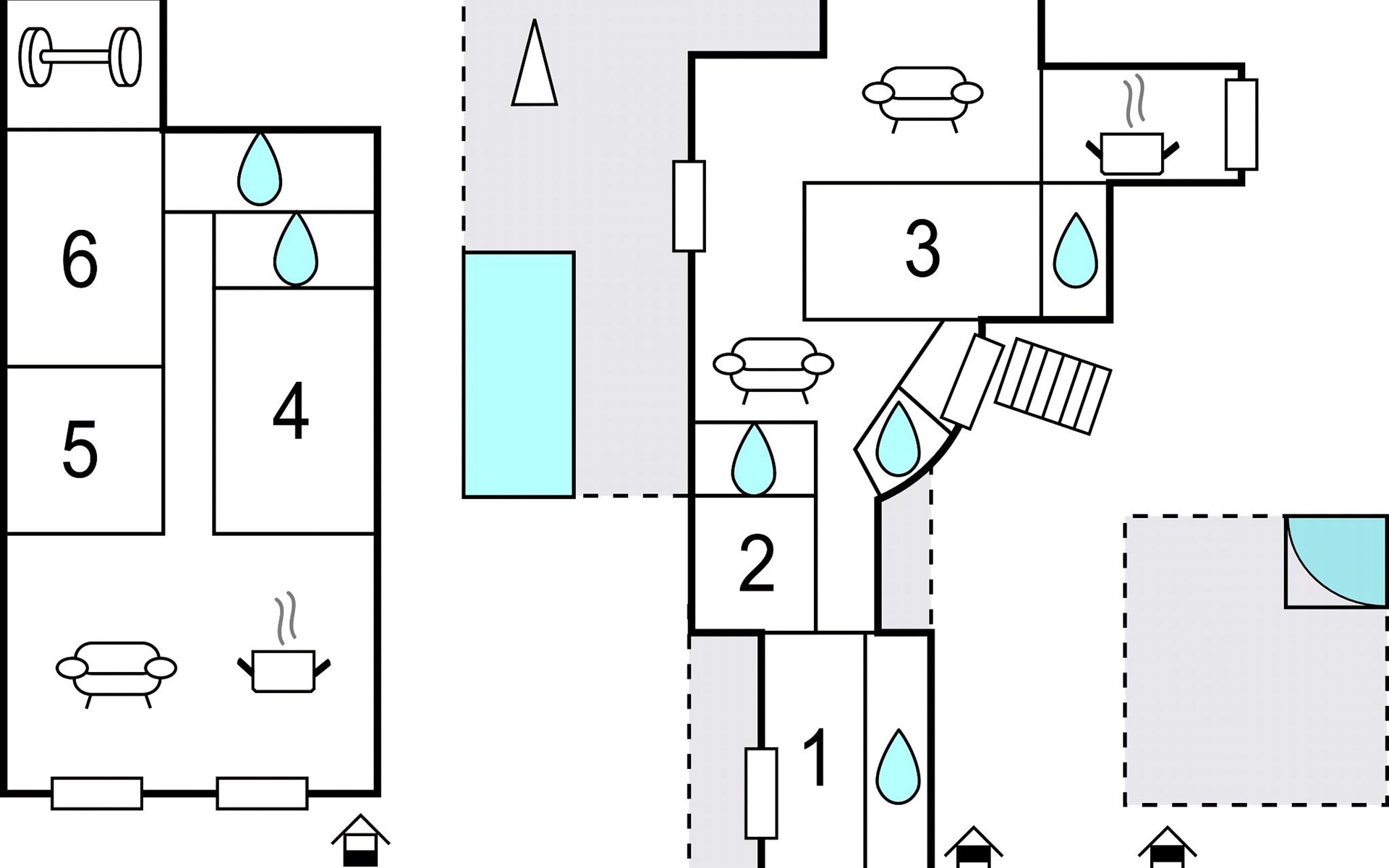 6
5
4
3
2
1