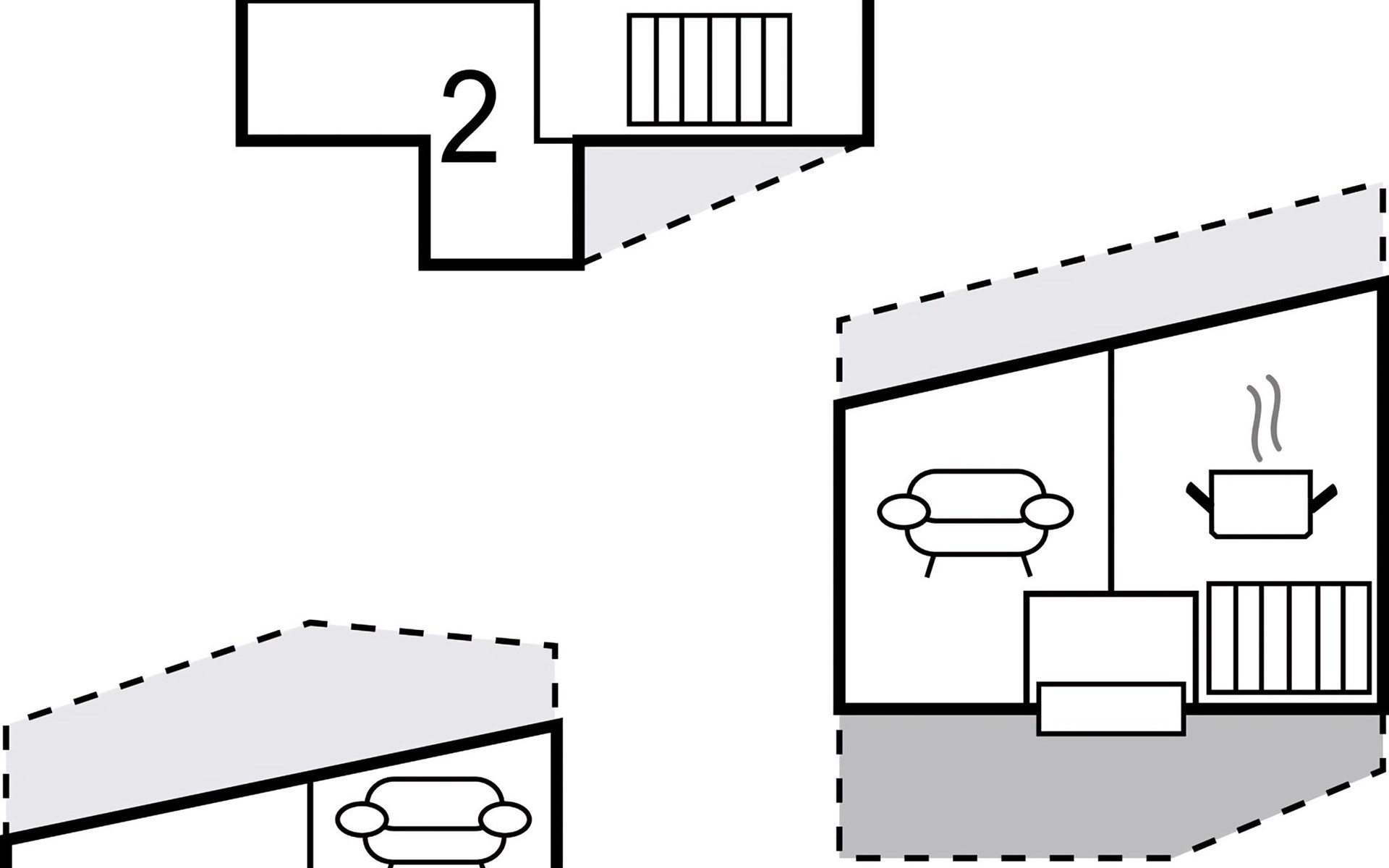 2