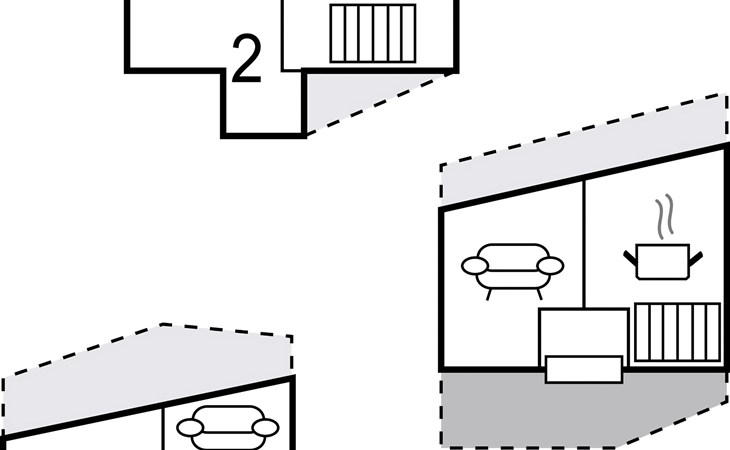 2