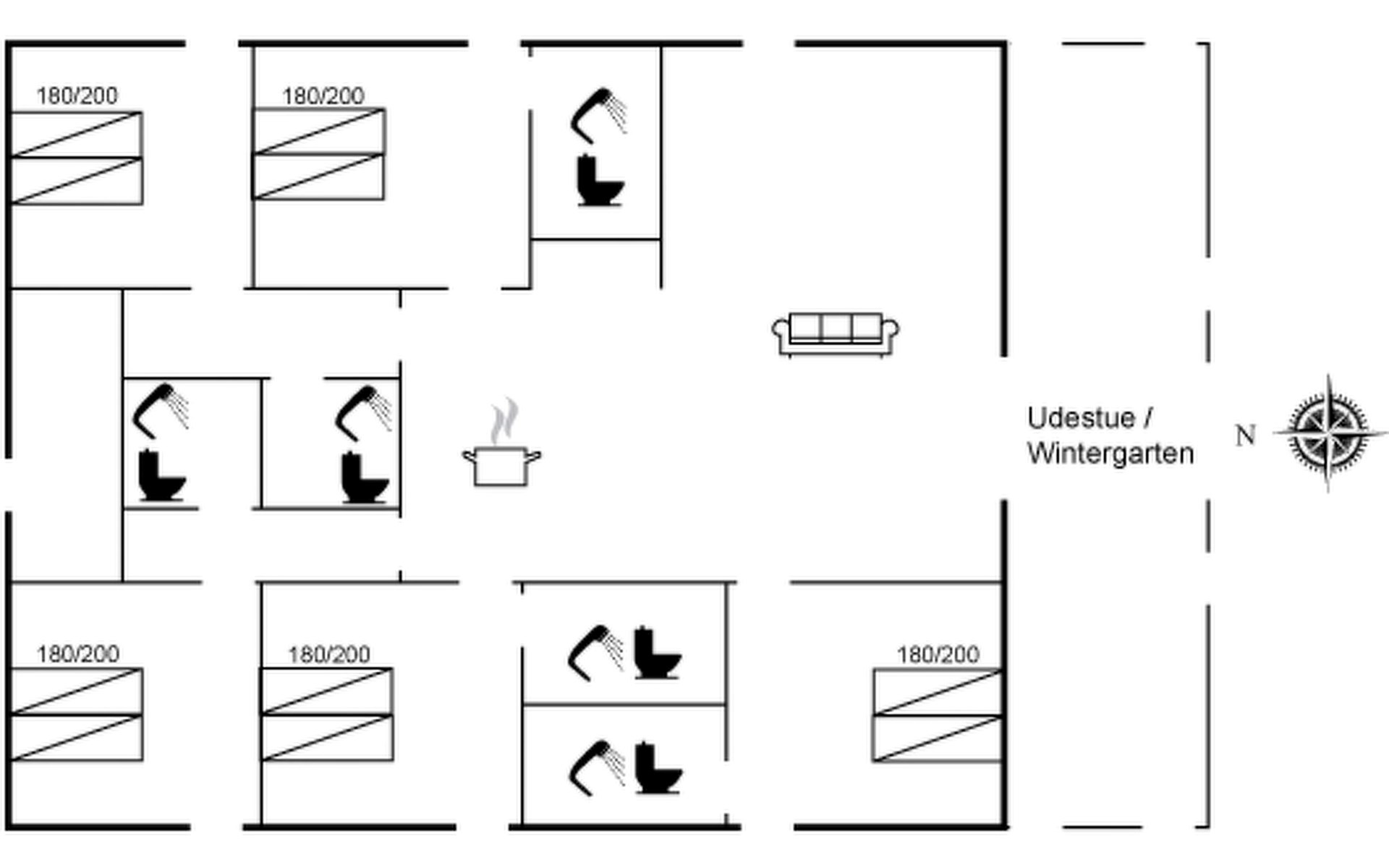 180/200

180/200

Udestue / Wintergarten

N

180/200

180/200

180/200