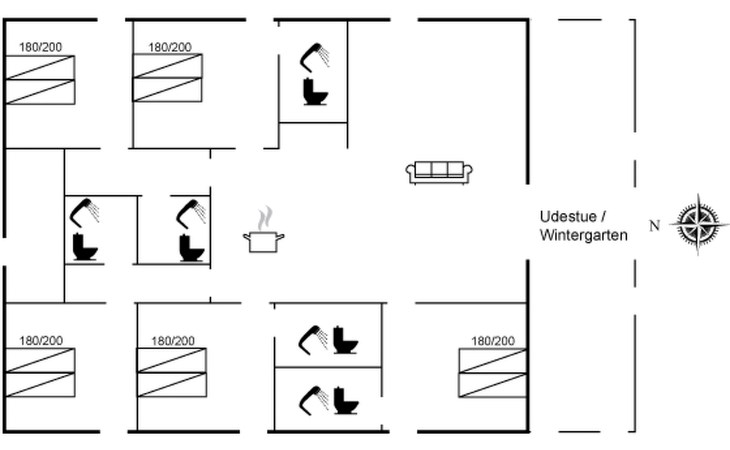 180/200

180/200

Udestue /
Wintergarten

N

180/200

180/200

180/200