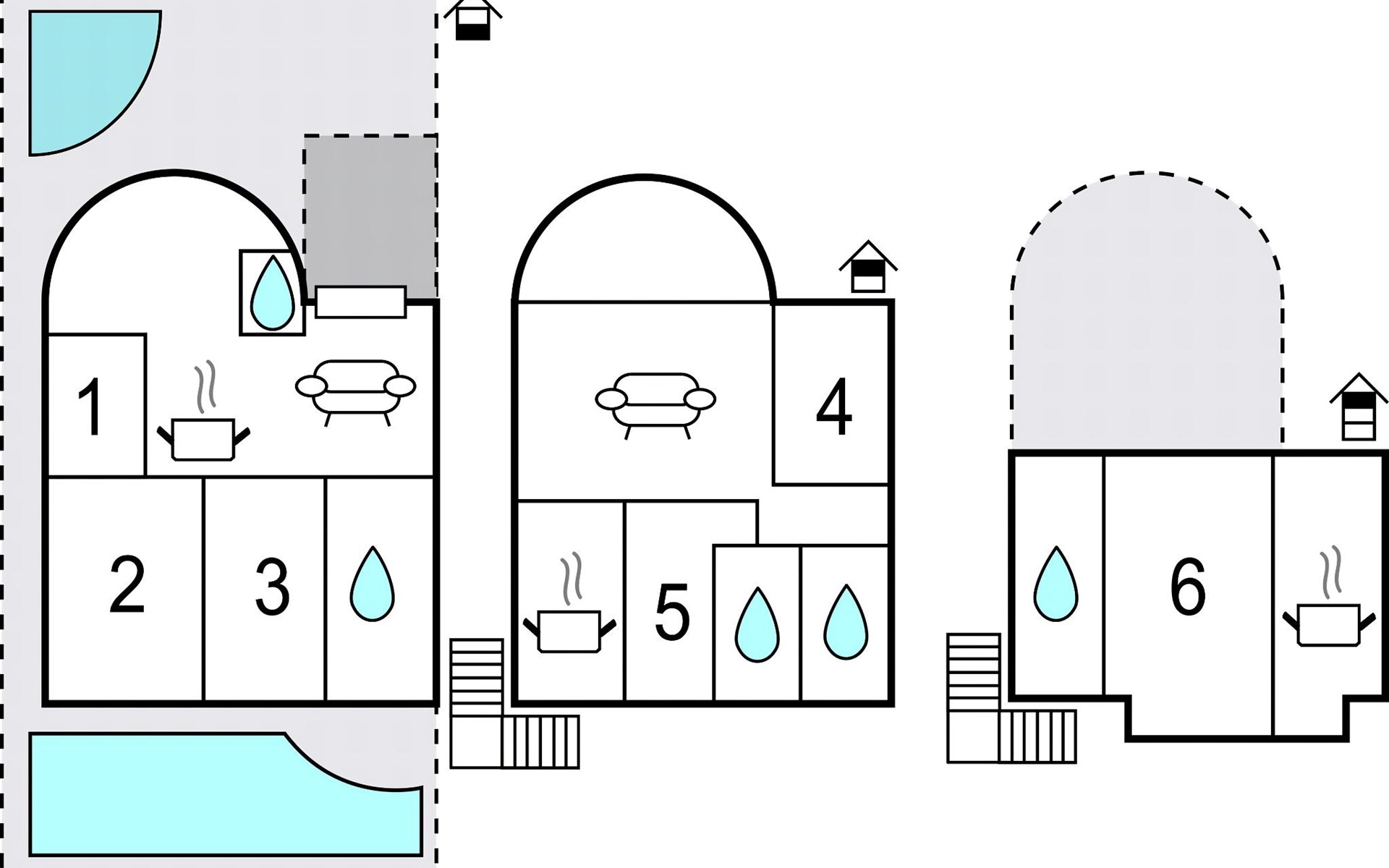 1

2

3

4

5

6