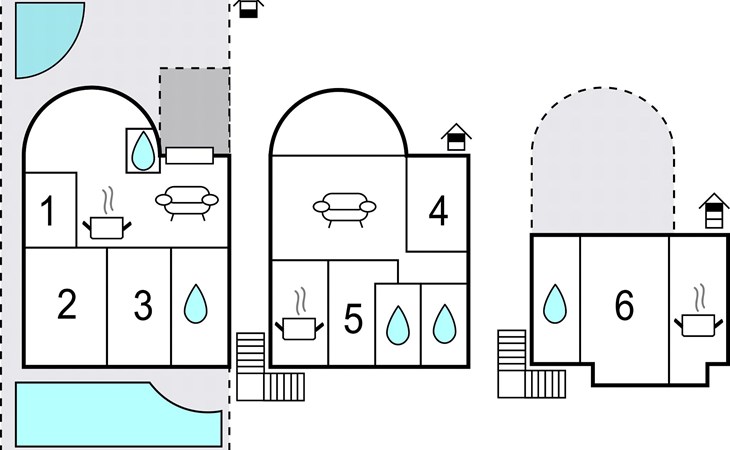 1
2
3
4
5
6