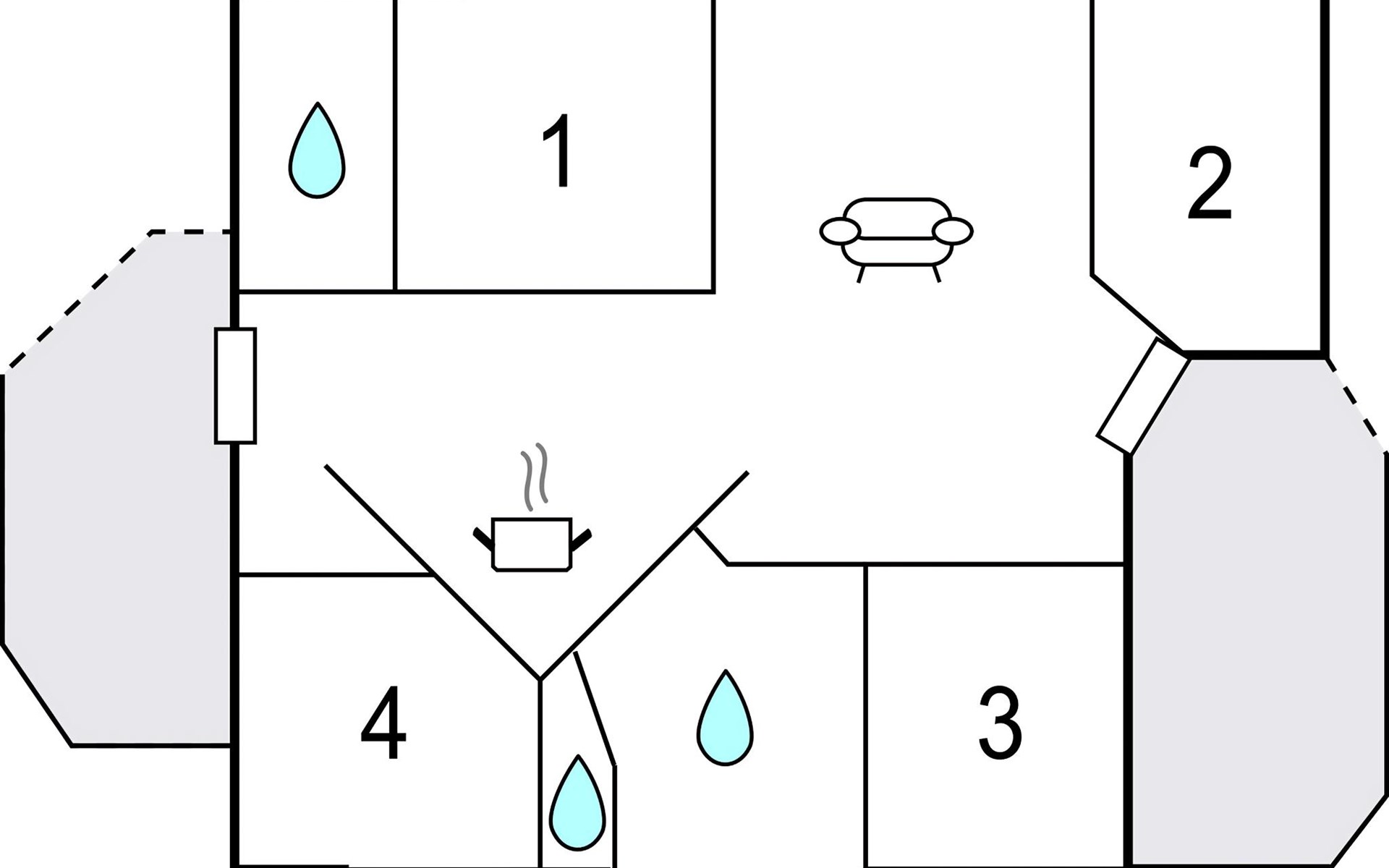 1
2
4
3