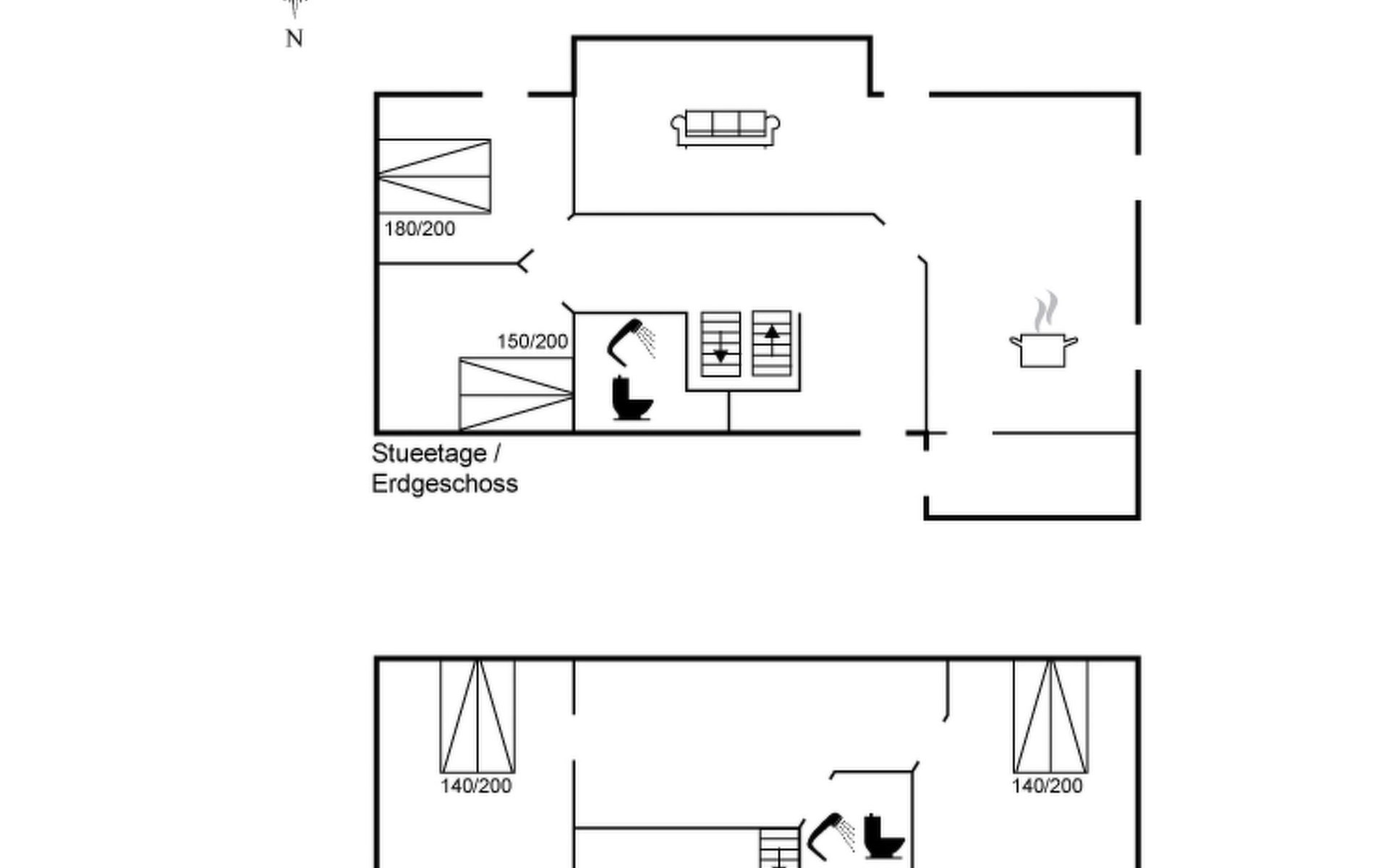 N

180/200

150/200

Stueetage /
Erdgeschoss

140/200

140/200