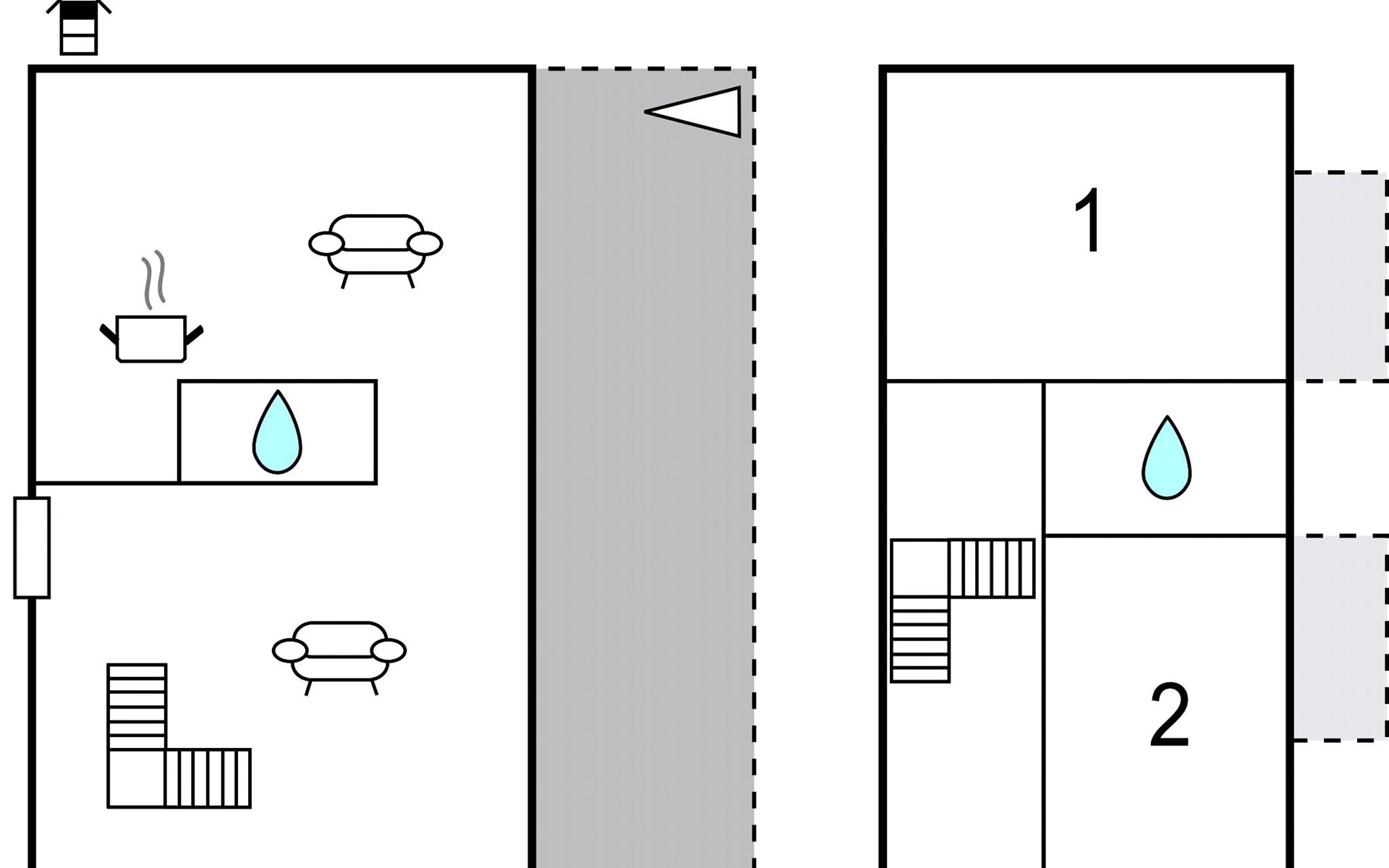 1

2