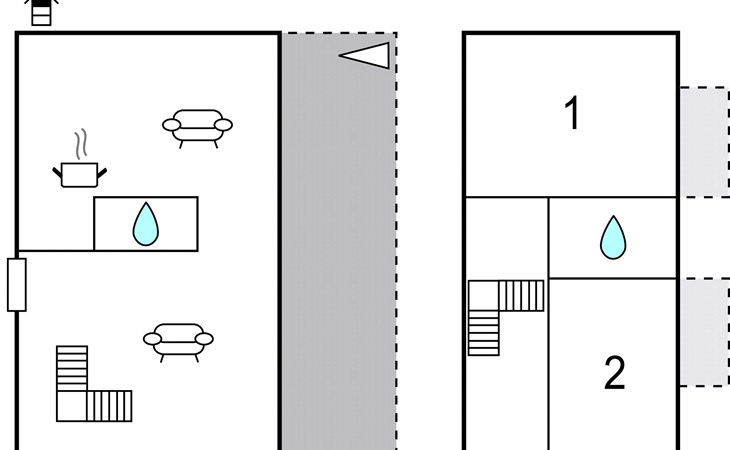 1

2