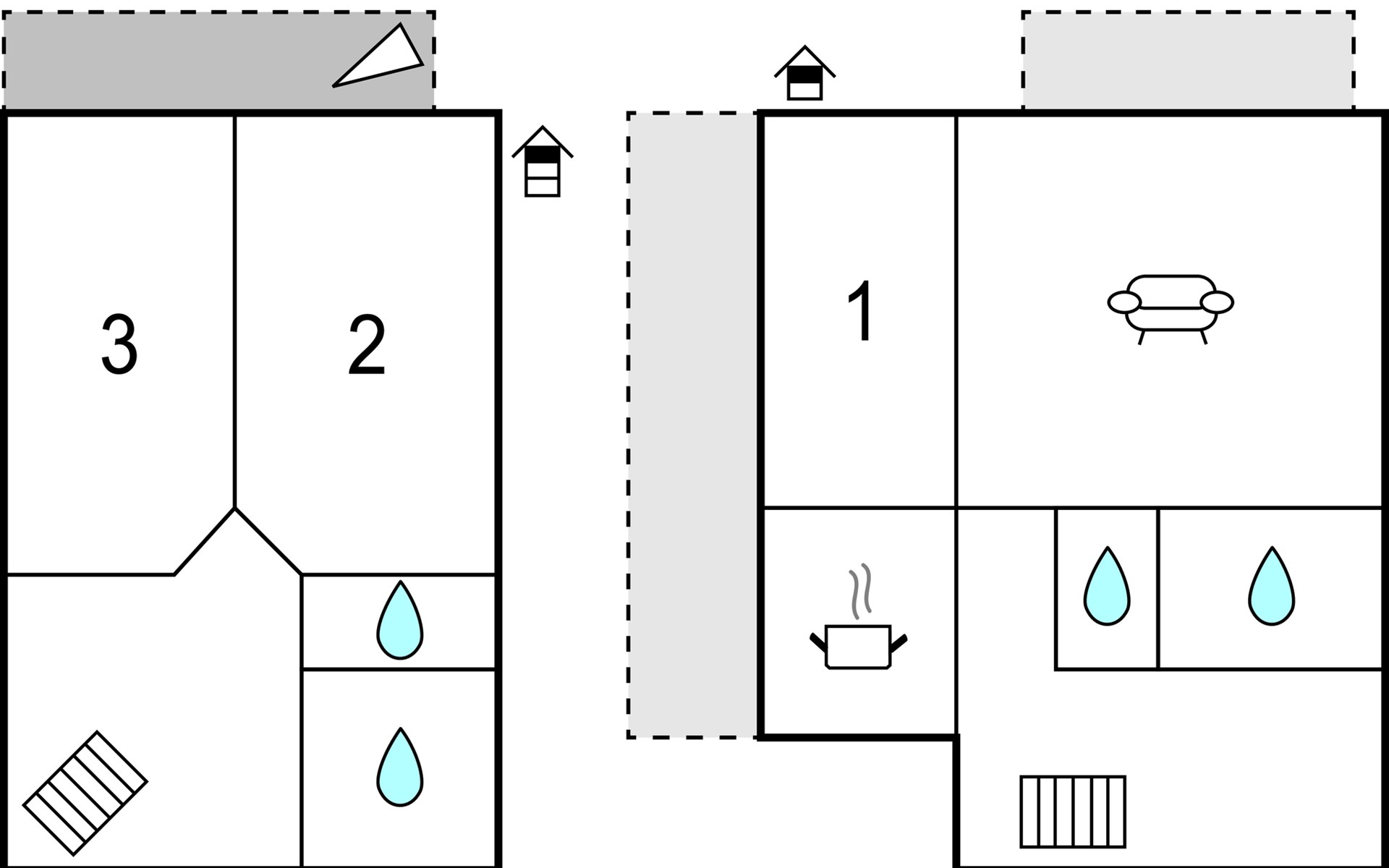 3

2

1