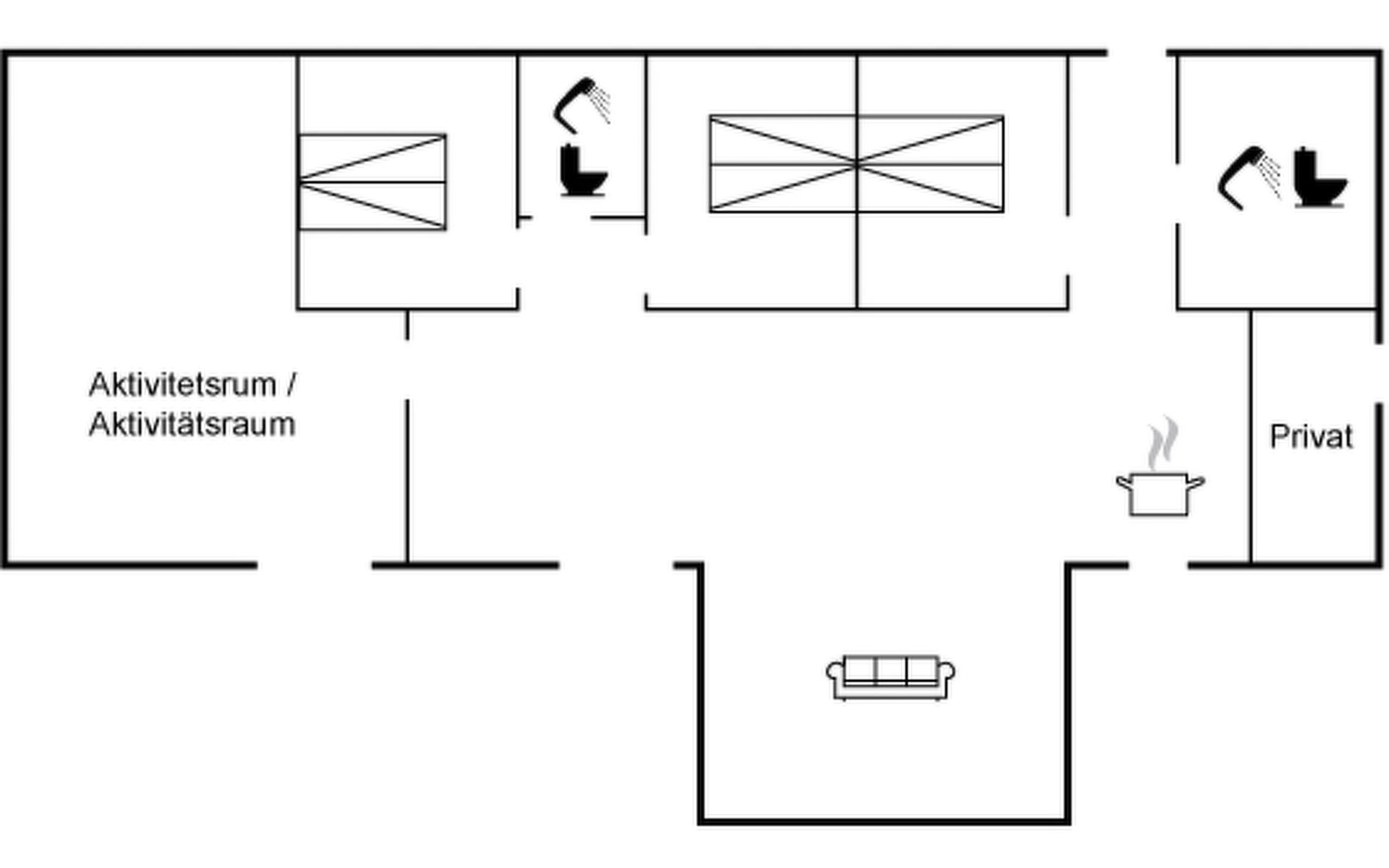 Aktivitetsrum / Aktivitätsraum

Privat