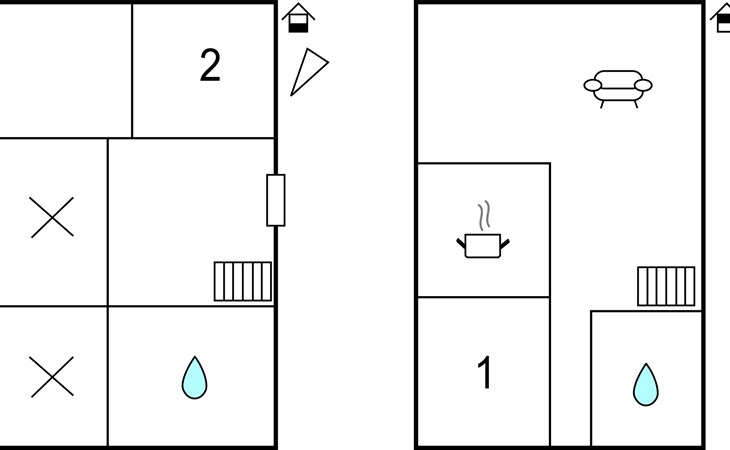 2

1