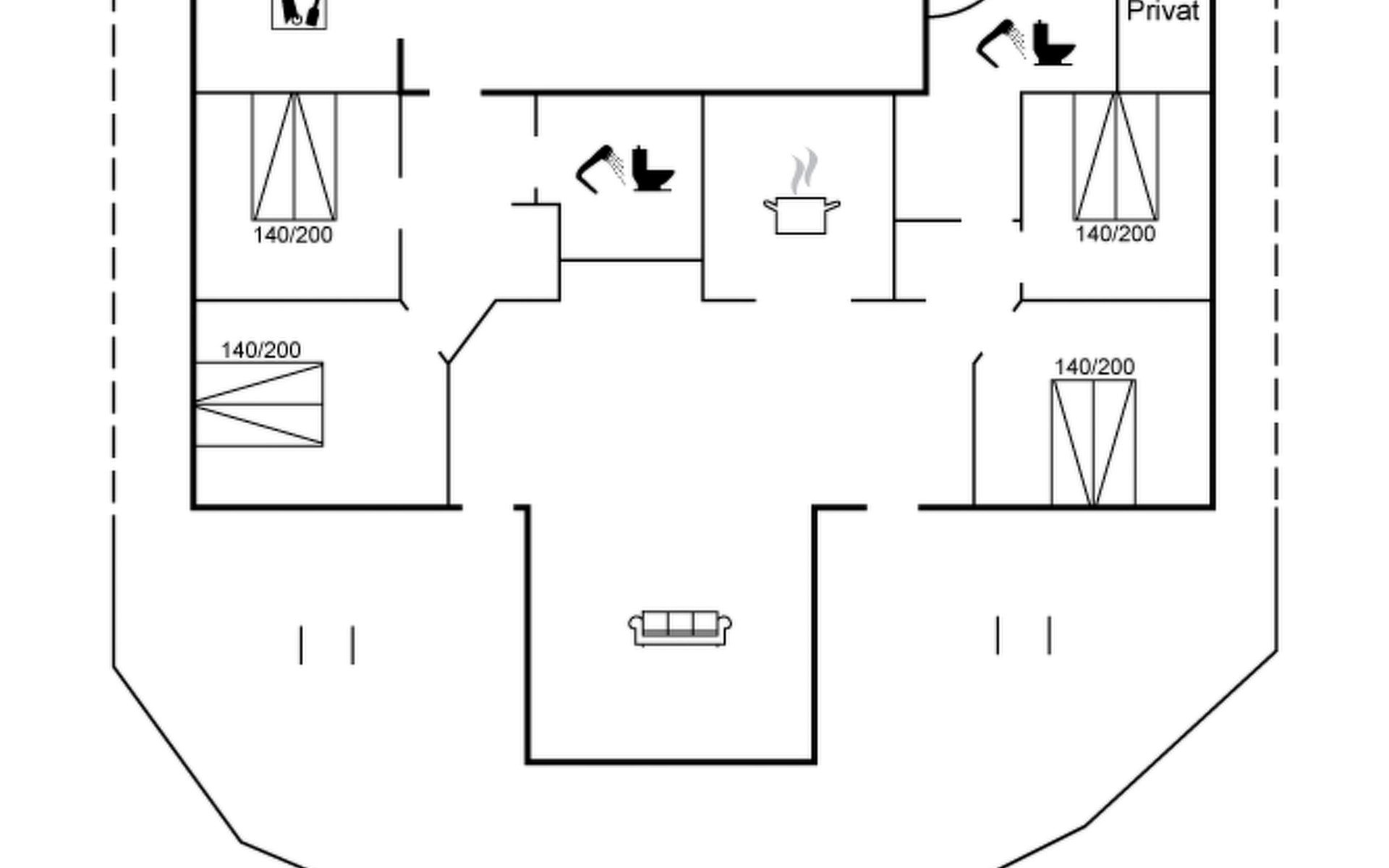 Privat

140/200

140/200

140/200

140/200