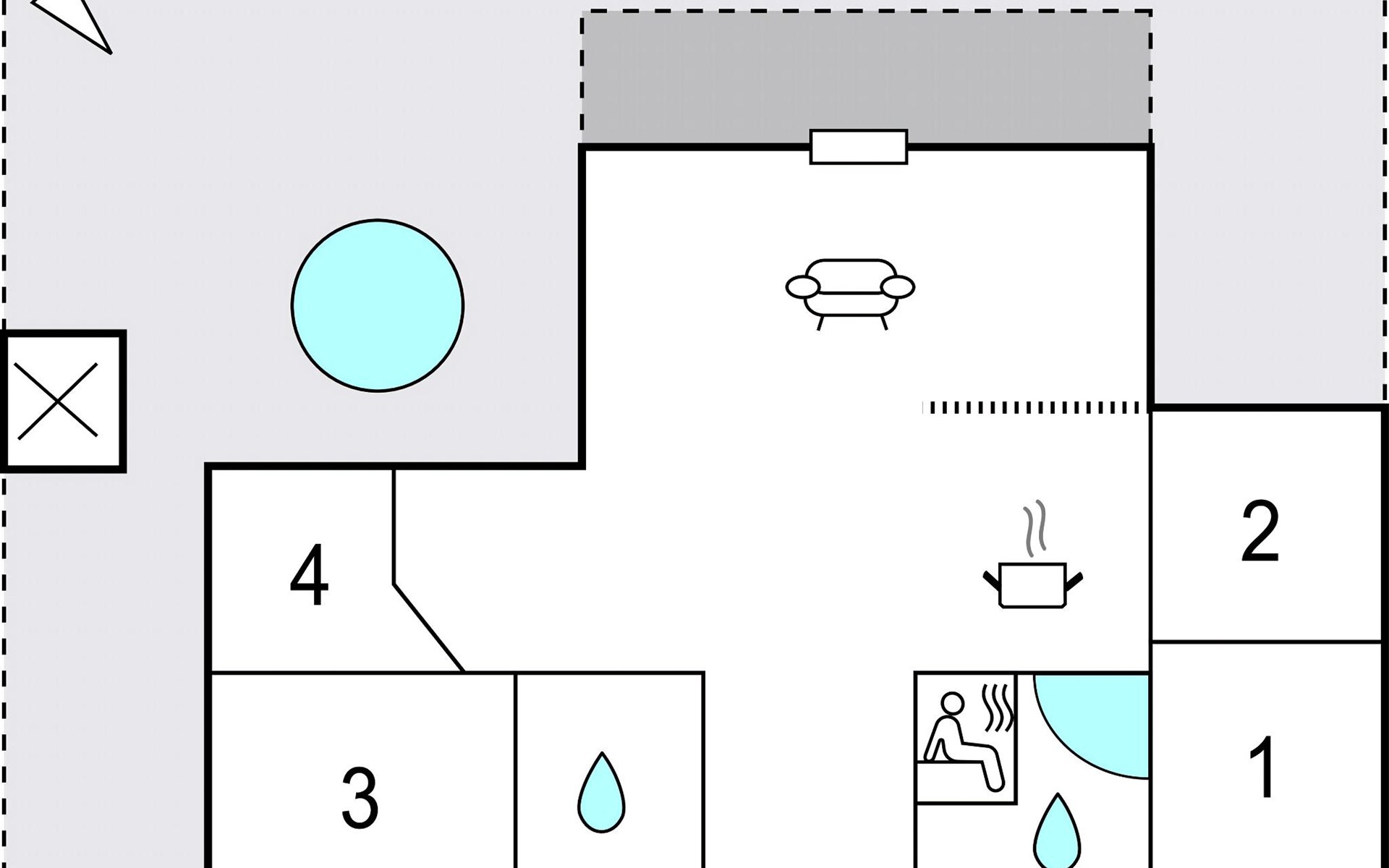 4

2

3

1